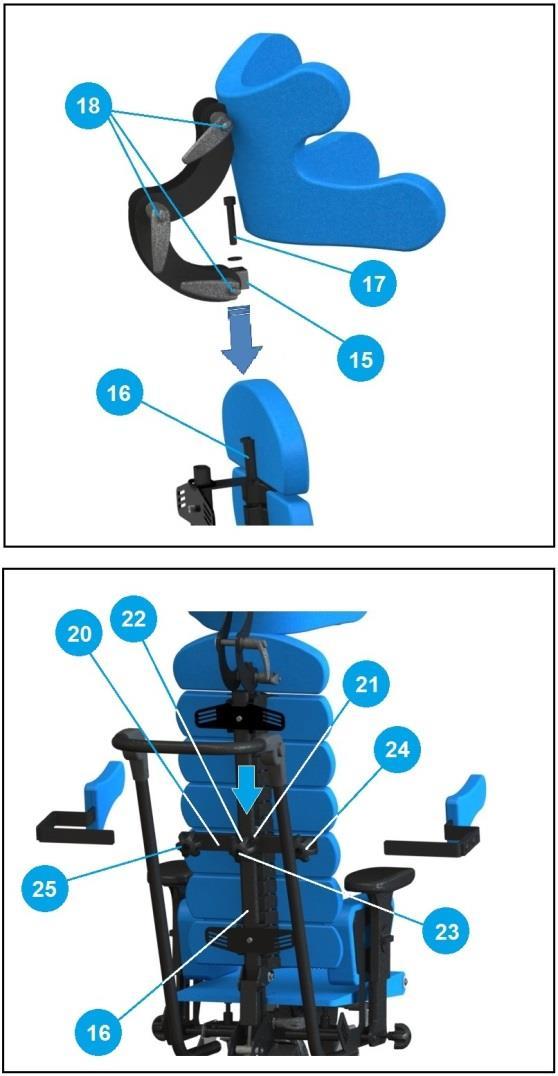 18
17
15
16

20
22
21
24
25
23
16