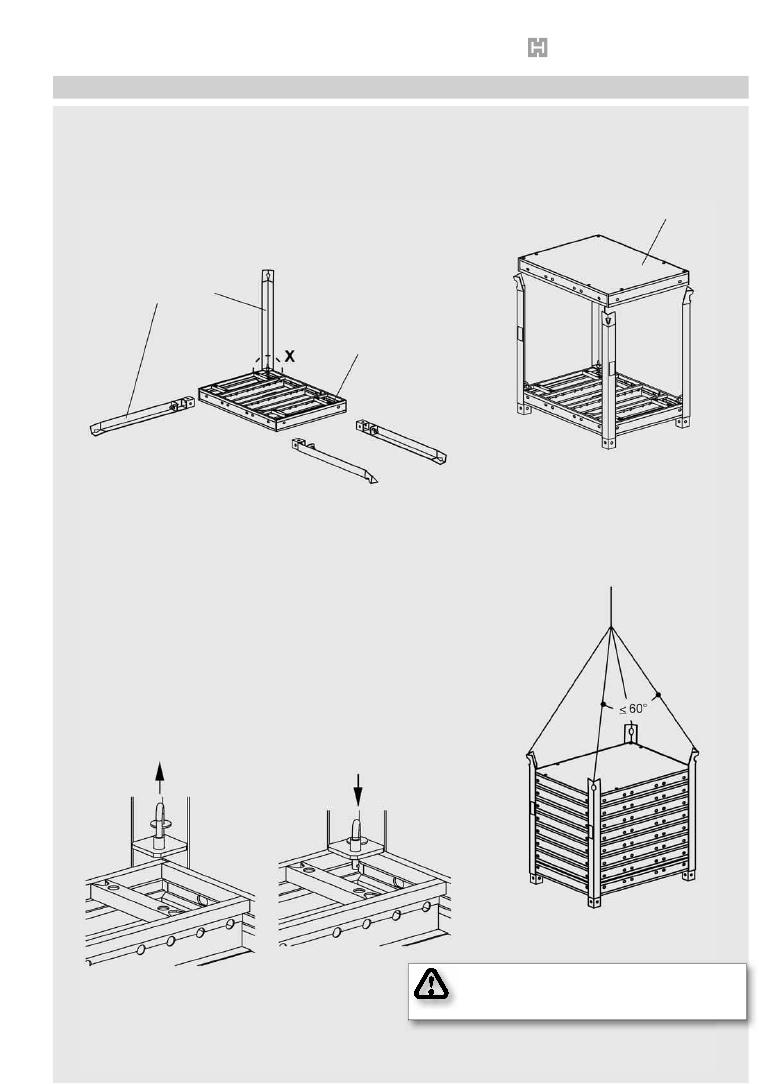 X

$\leq 60°$