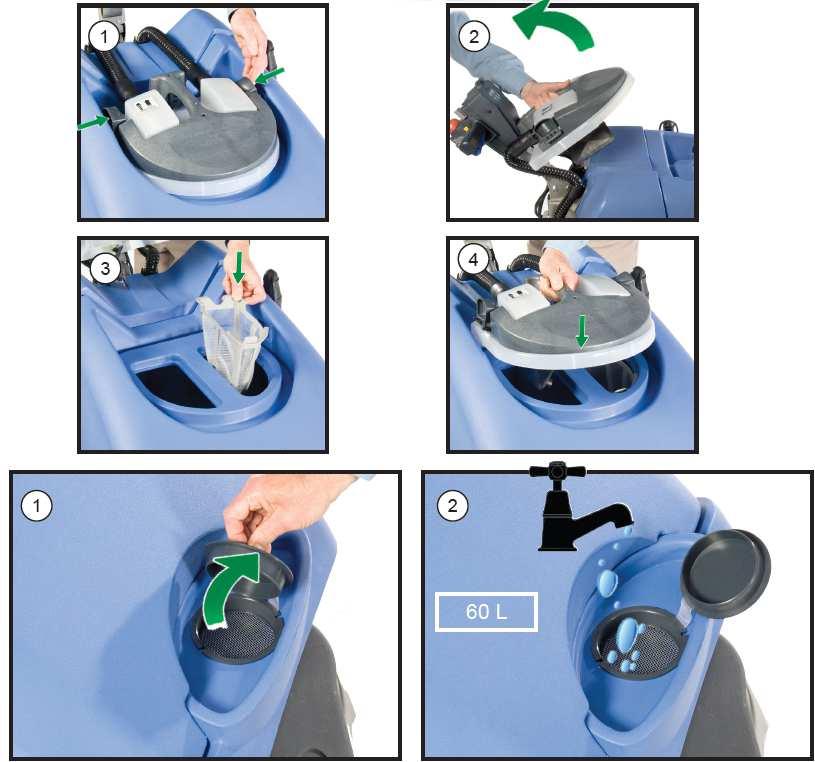 1

2

3

4

1

2

60 L