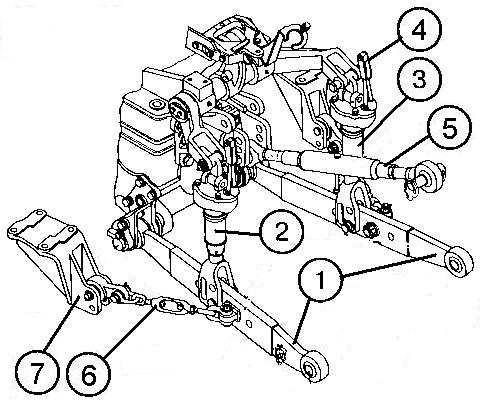 4
3
5
2
1
7
6