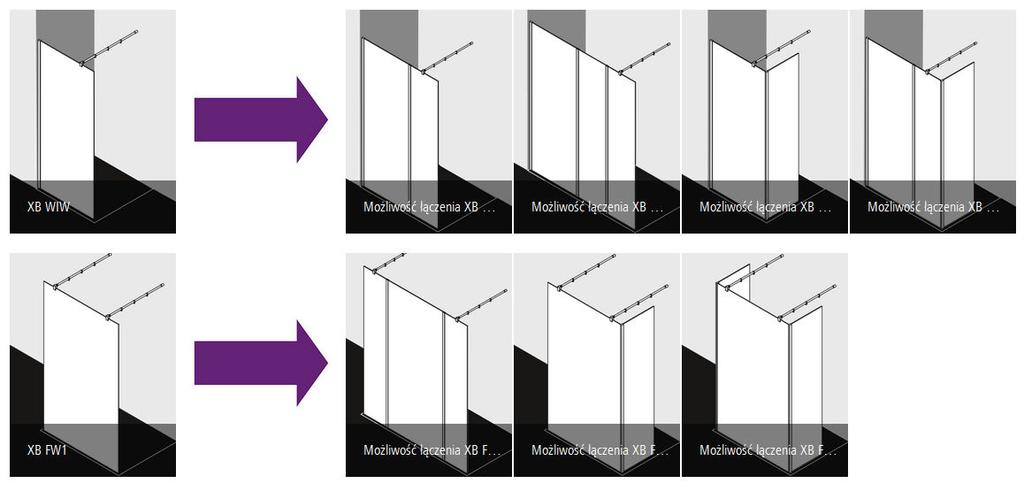 XB WIW

Możliwość łączenia XB ...

Możliwość łączenia XB ...

Możliwość łączenia XB ...

Możliwość łączenia XB ...

XB FW1

Możliwość łączenia XB F...

Możliwość łączenia XB F...

Możliwość łączenia XB F...