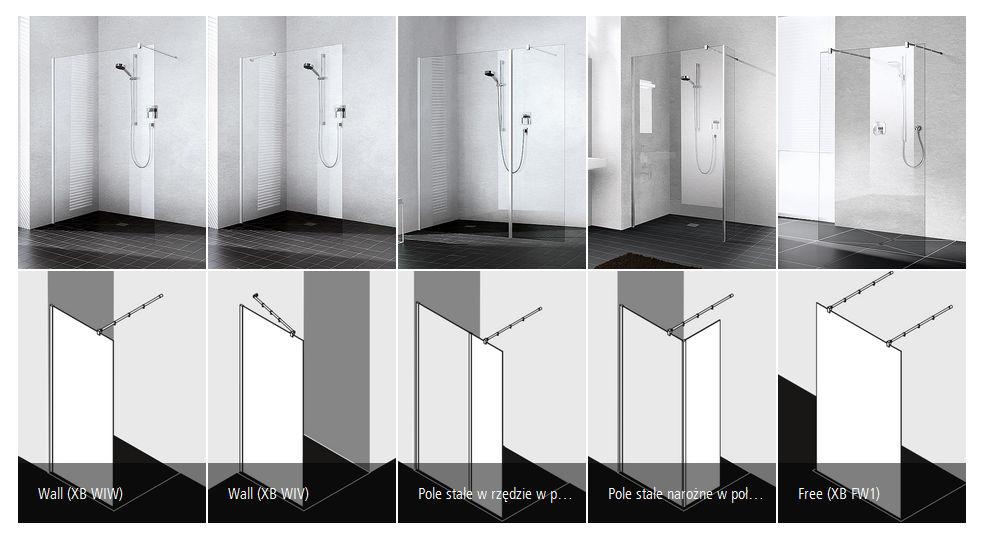 Wall (XB WIW)

Wall (XB WIV)

Pole stałe w rzędzie w p...

Pole stałe narożne w poł...

Free (XB FW1)