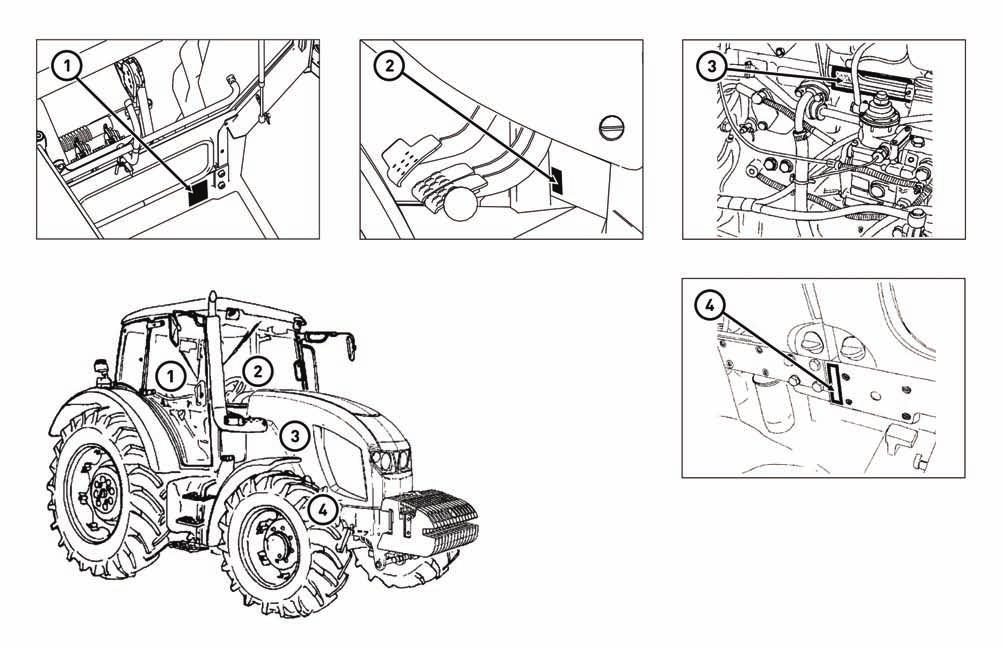 1

2

3

4

1

2

3

4