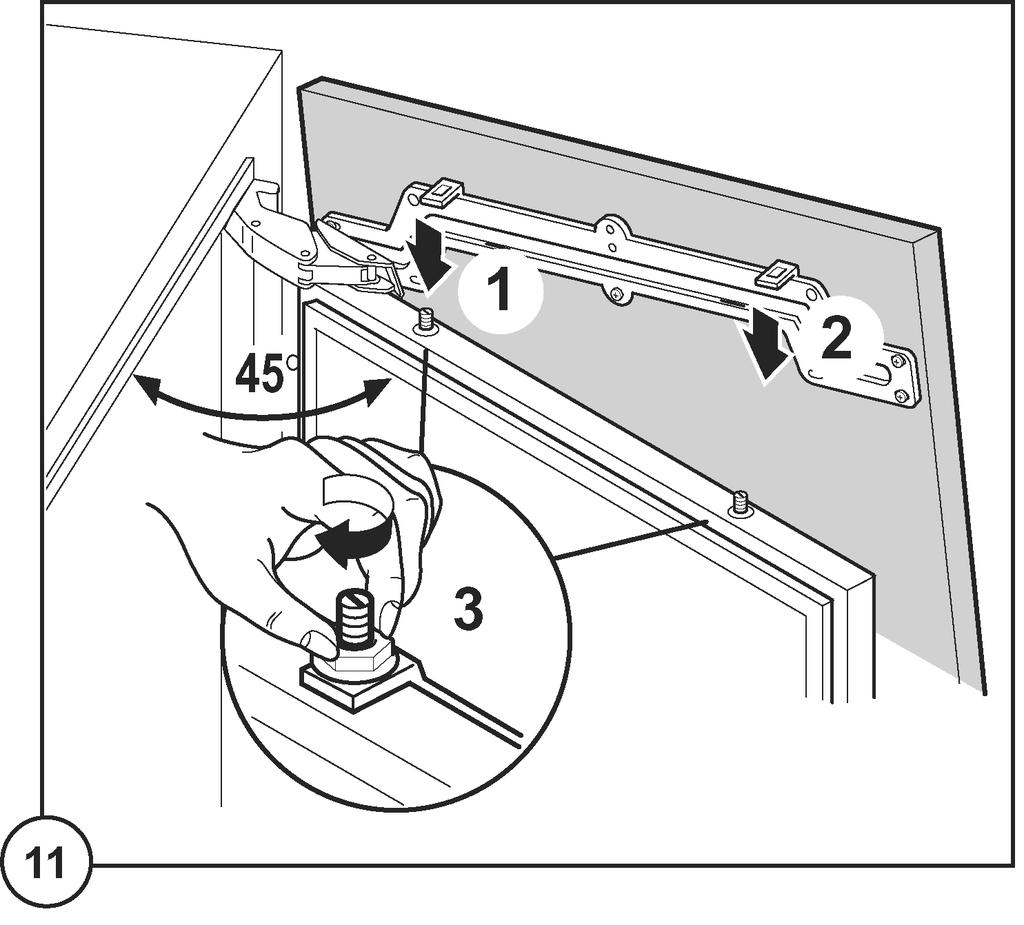 1
2
45°
3
11