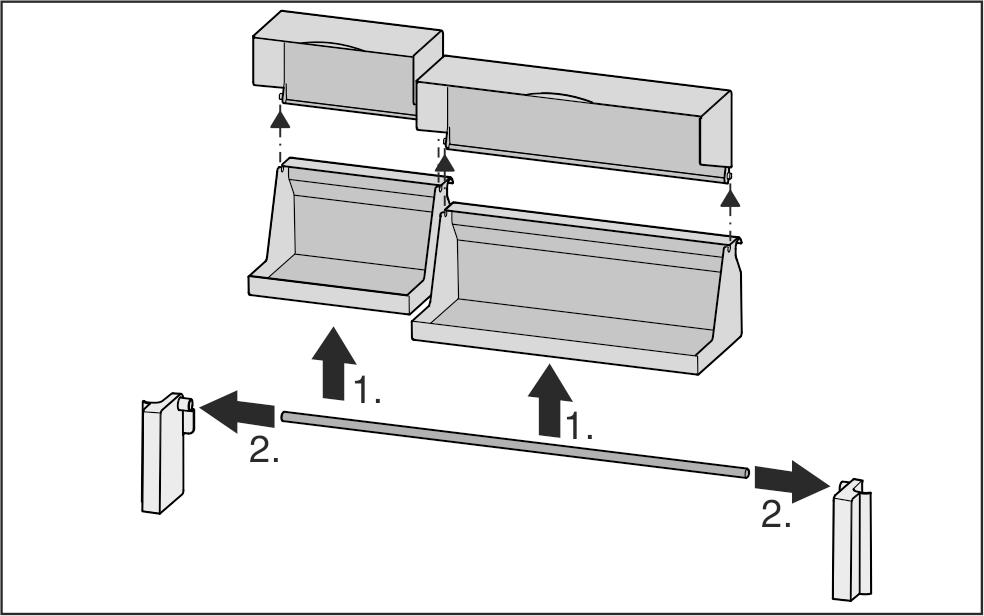 1.
1.
2.
2.