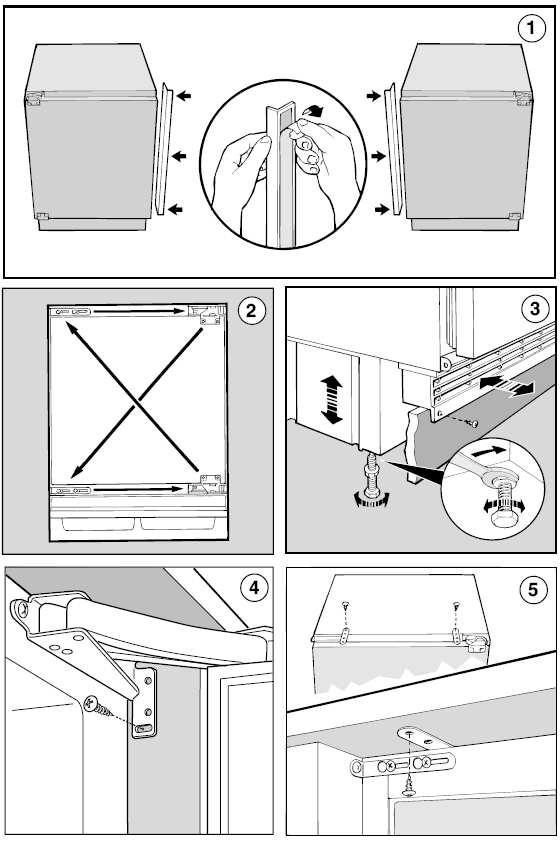 1

2

3

4

5