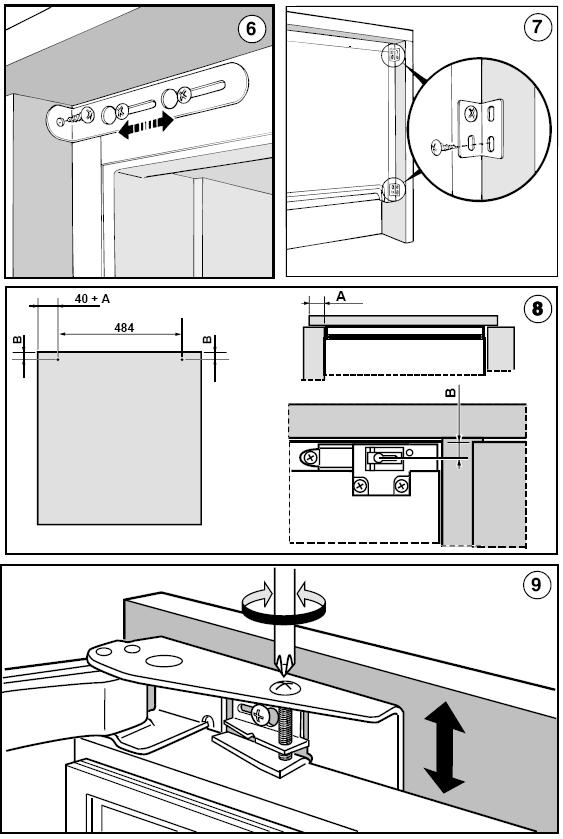 6

7

40 + A

484

B

B

A

8

B

9