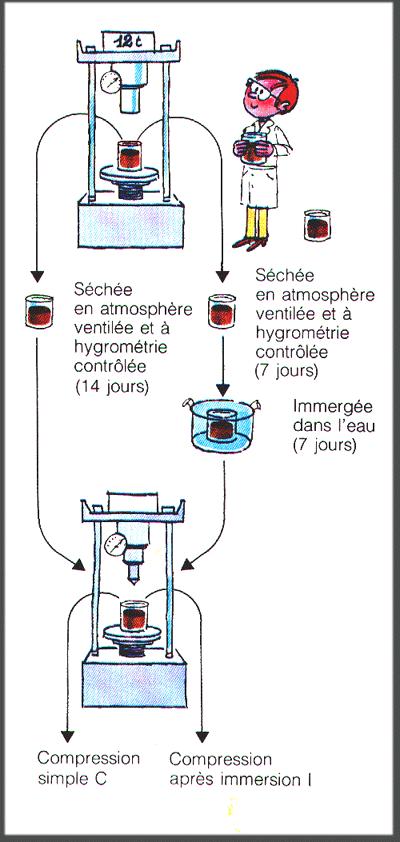 12t

Séchée en atmosphère ventilée et à hygrométrie contrôlée (14 jours)

Séchée en atmosphère ventilée et à hygrométrie contrôlée (7 jours)

Immergée dans l'eau (7 jours)

Compression simple C

Compression après immersion I