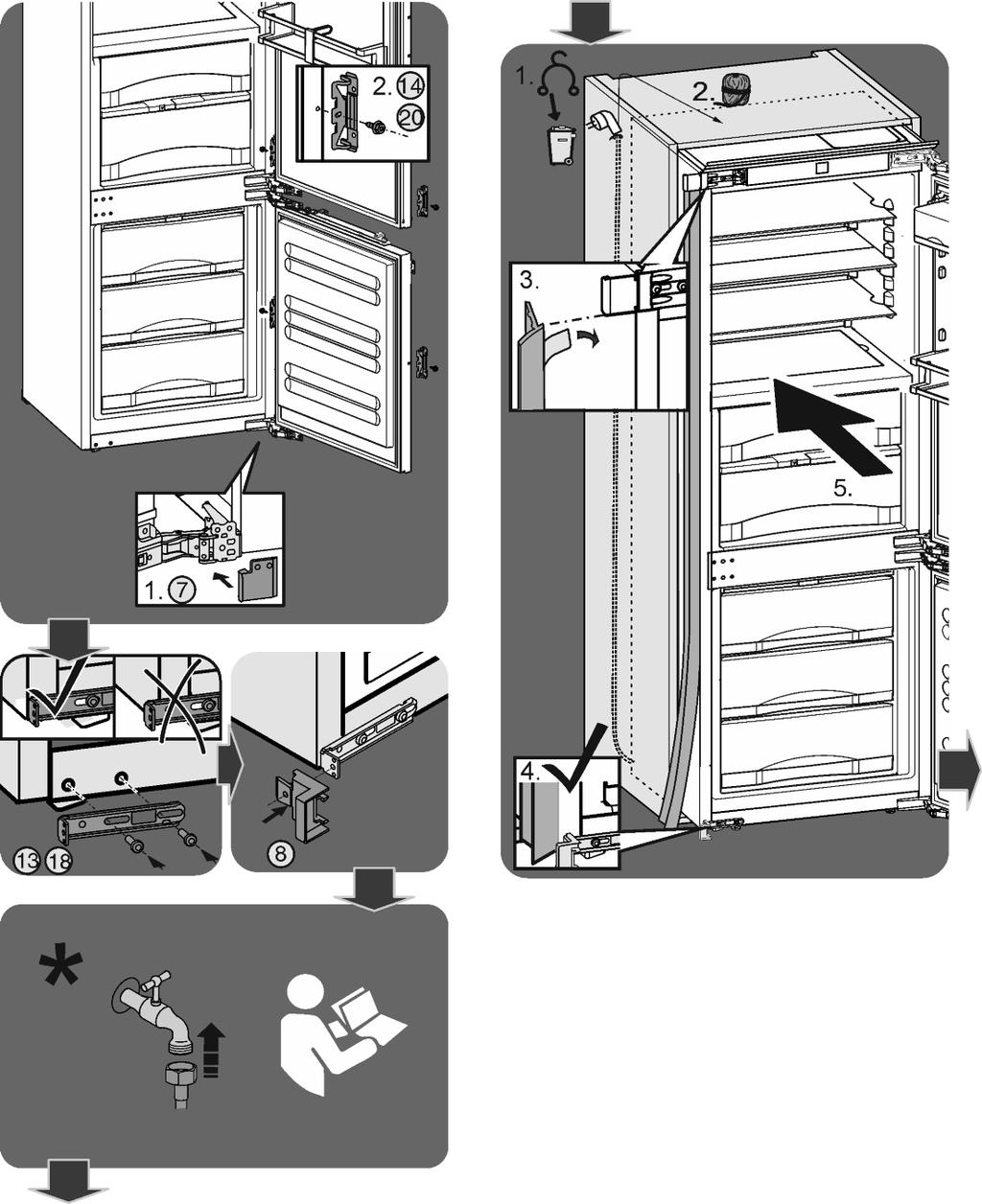 2. 14
20

1. 7

13 18

8

*

1.

2.

3.

5.

4.