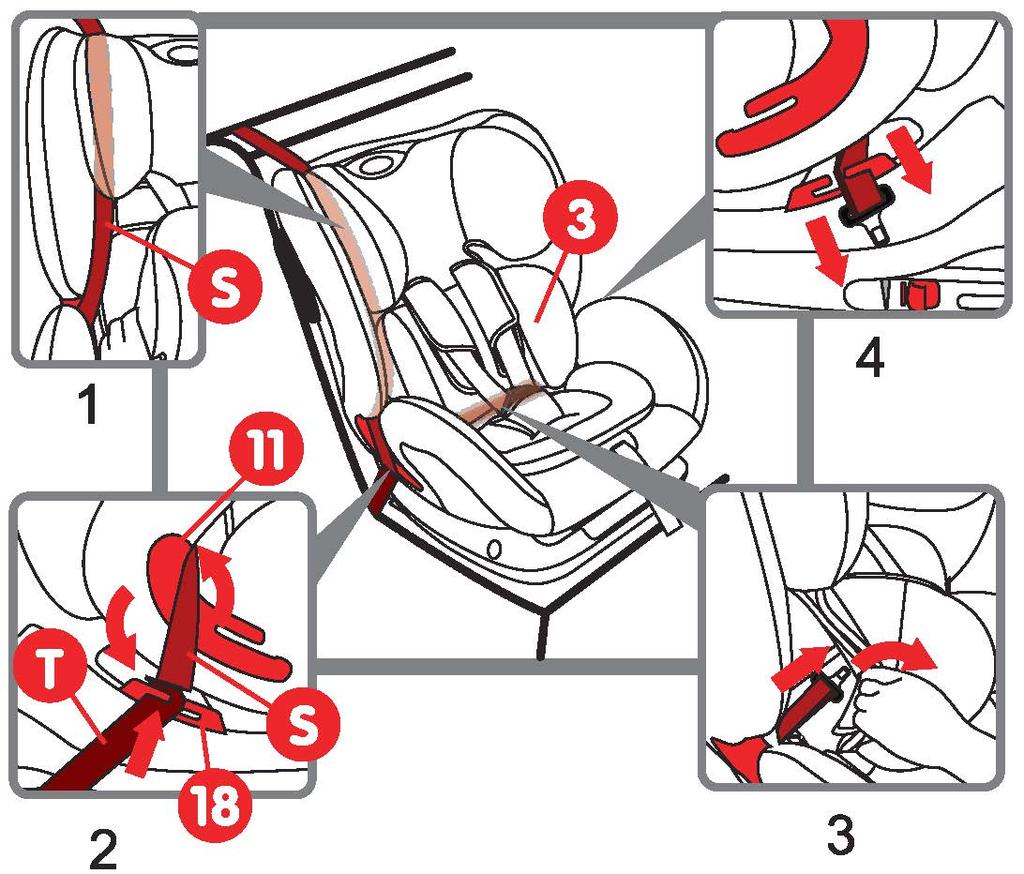 S
3
1
4
11
T
S
18
2
3