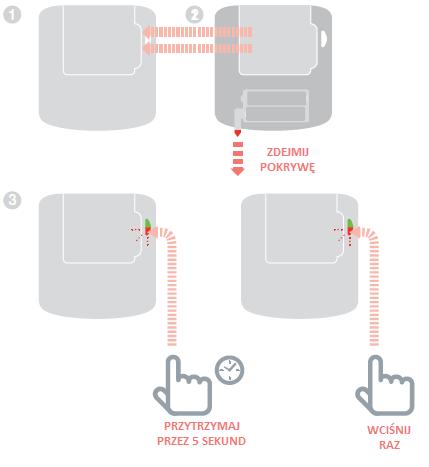 1

2

ZDEJMIJ POKRYWĘ

3

PRZYTRZYMAJ PRZEZ 5 SEKUND

WCIŚNIJ RAZ