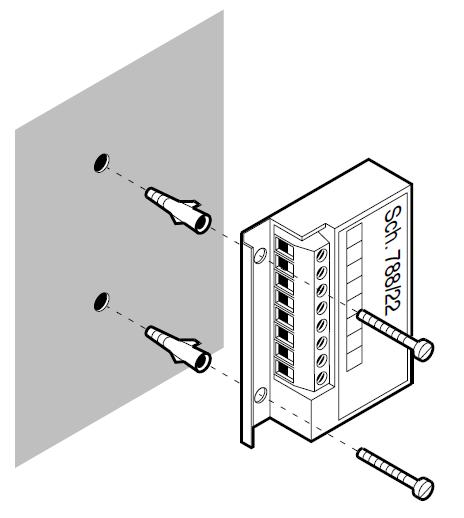 Sch. 788/22