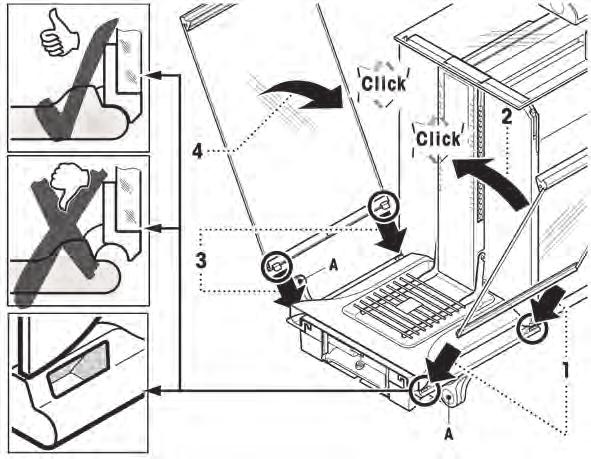 Click
Click
2
4
3
A
1
A