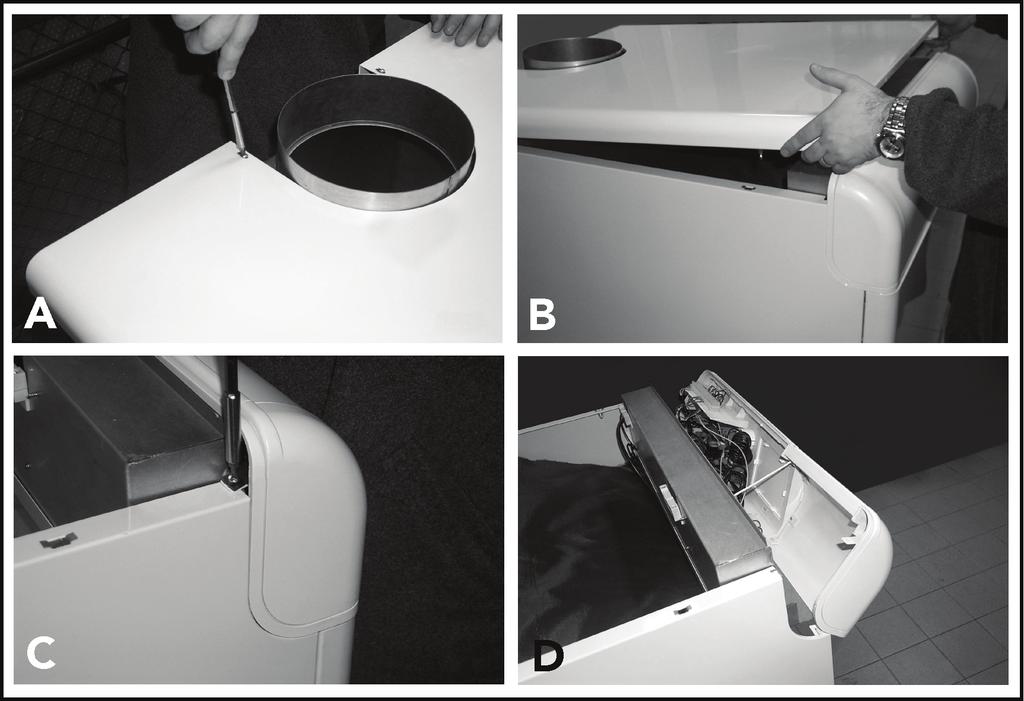 A

B

C

D