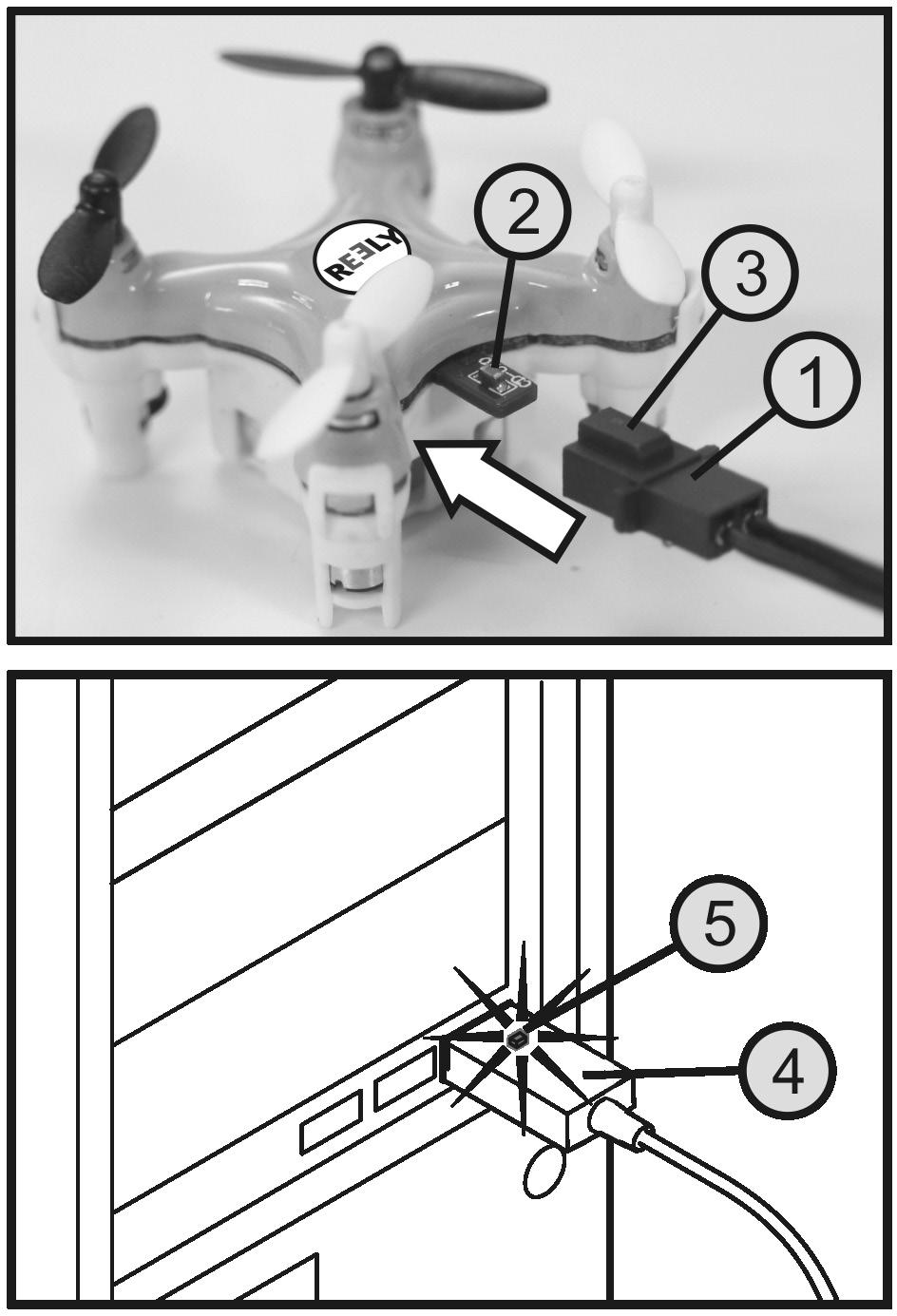 REELY

2

3

1

5

4