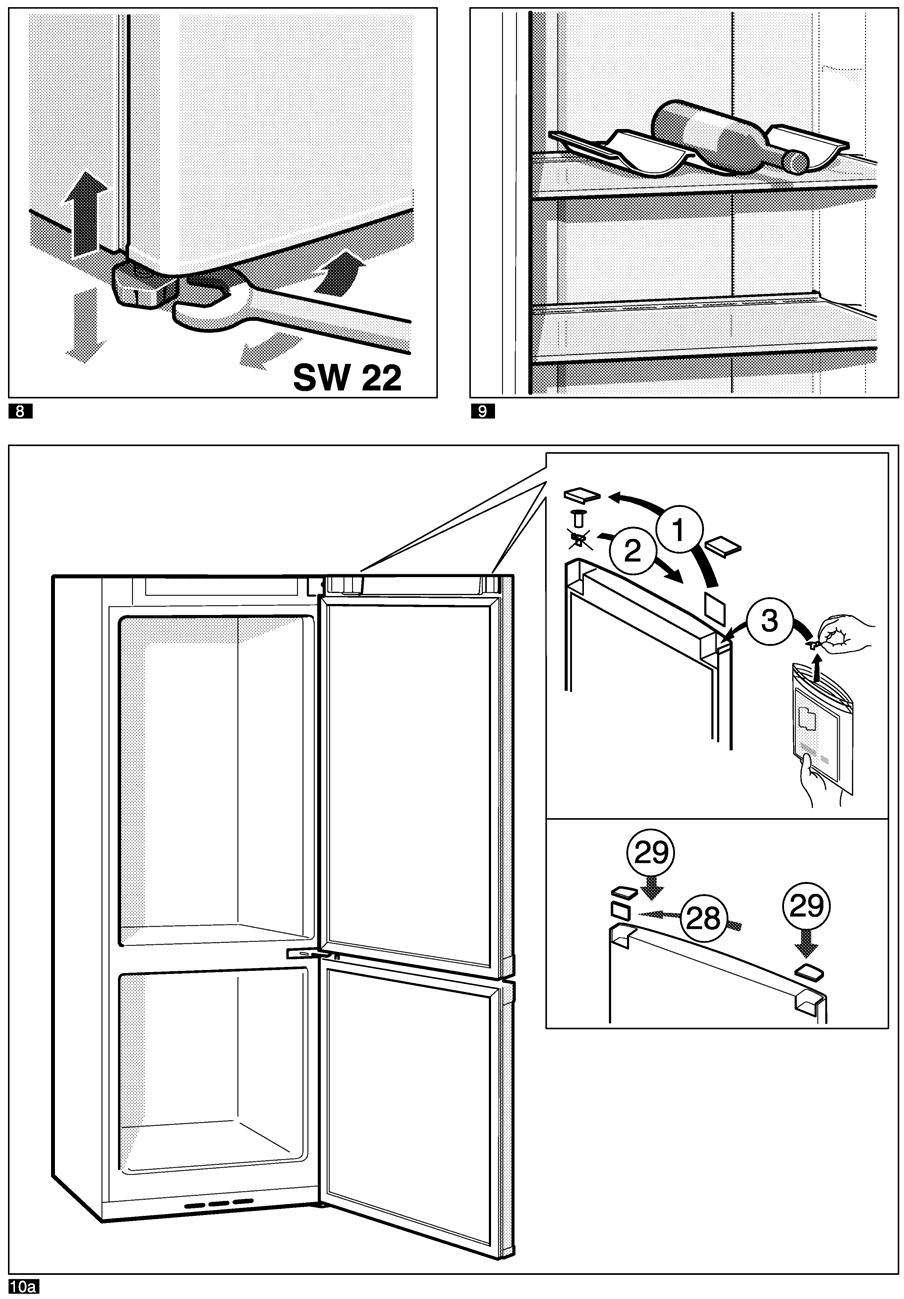 SW 22

8

9

1

2

3

29

28

29

10a