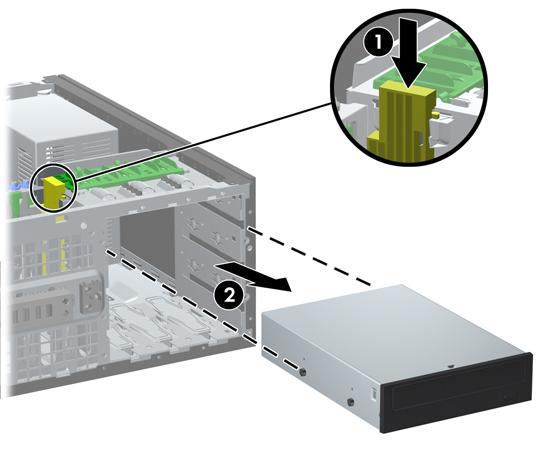 1
2