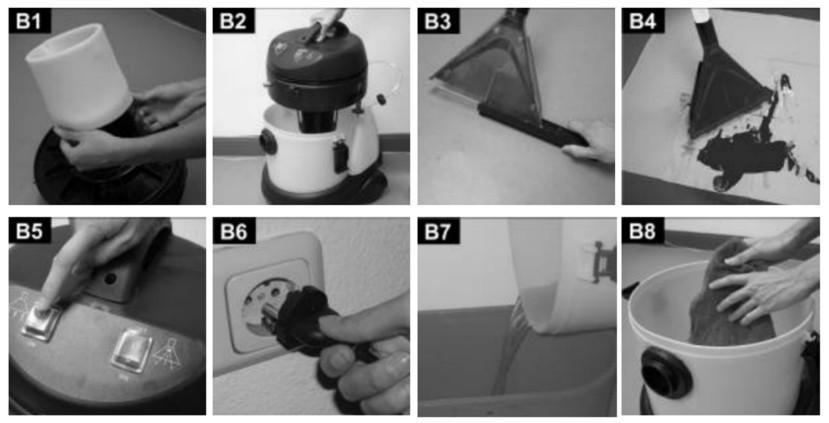 B1
B2
B3
B4
B5
B6
B7
B8