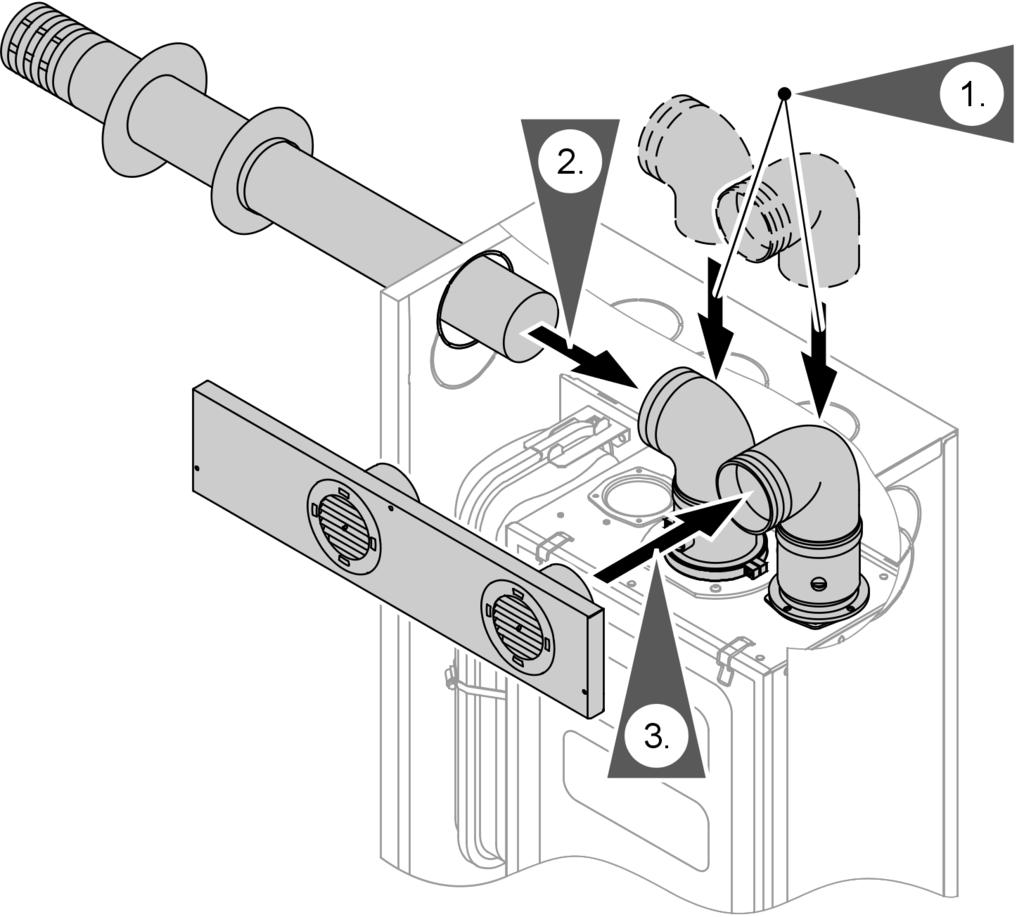 1.

2.

3.