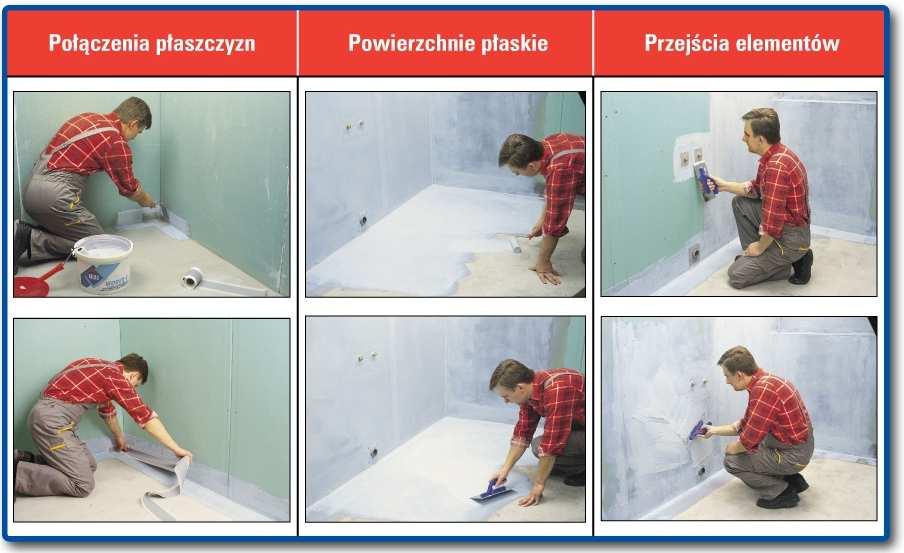 Połączenia płaszczyzn

Powierzchnie płaskie

Przejścia elementów