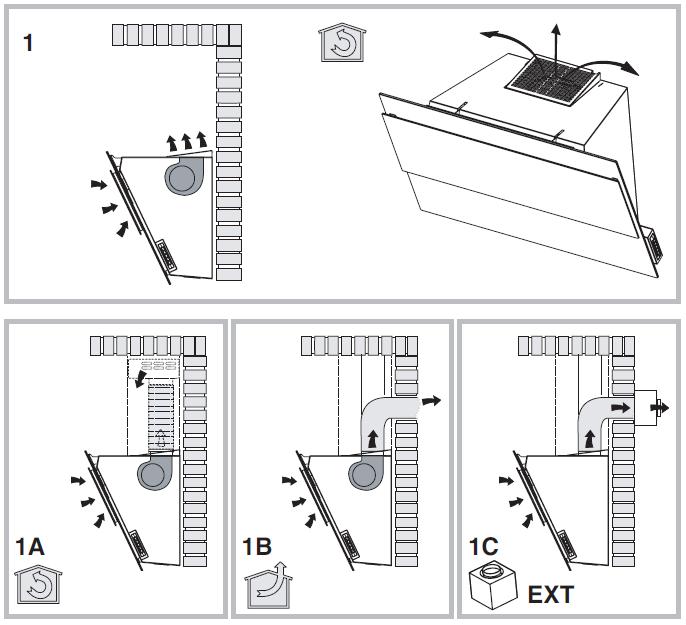 1

1A

1B

1C

EXT