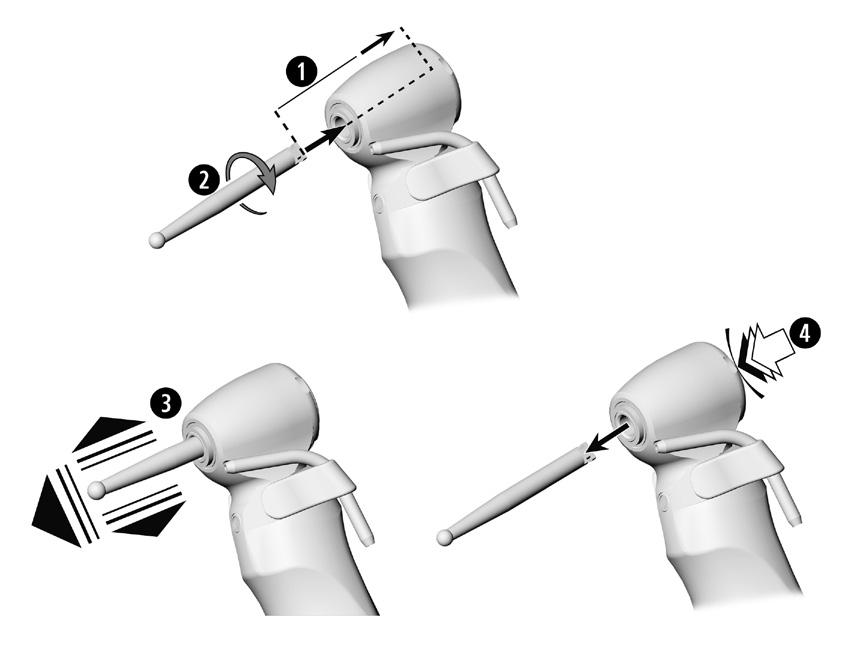 1
2
3
4