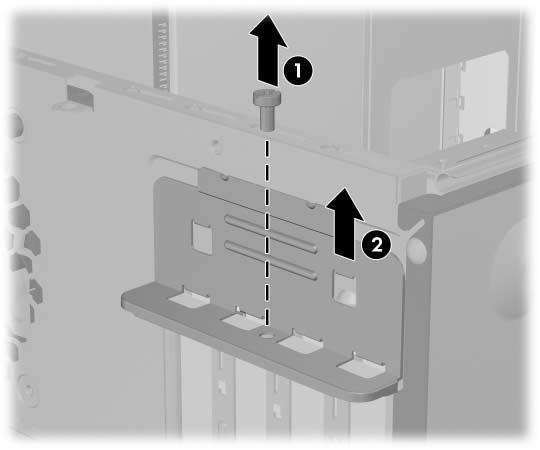 1
2