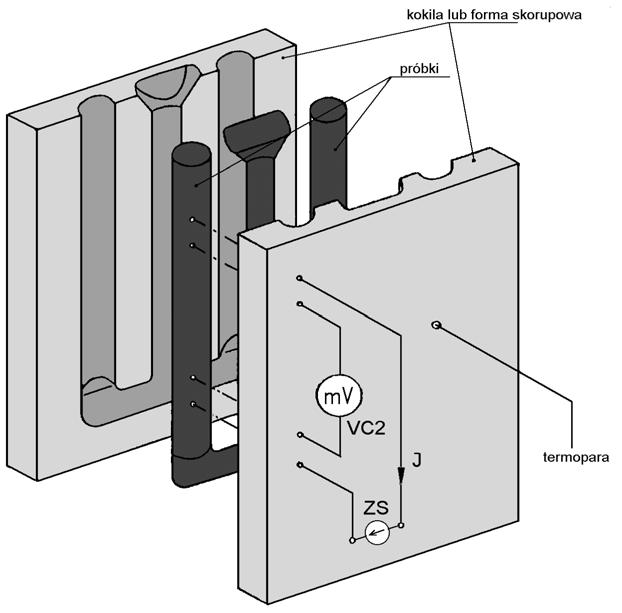 kokila lub forma skorupowa

próbki

mV

VC2

J

ZS

termopara