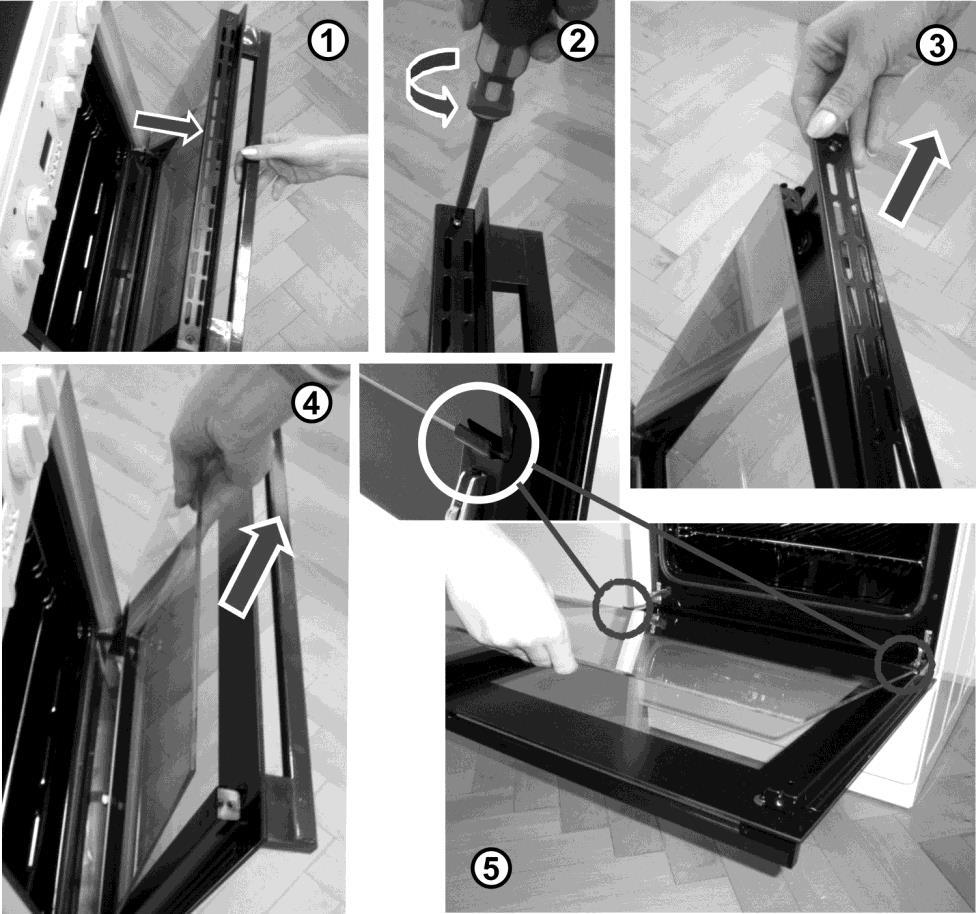 1
2
3
4
5