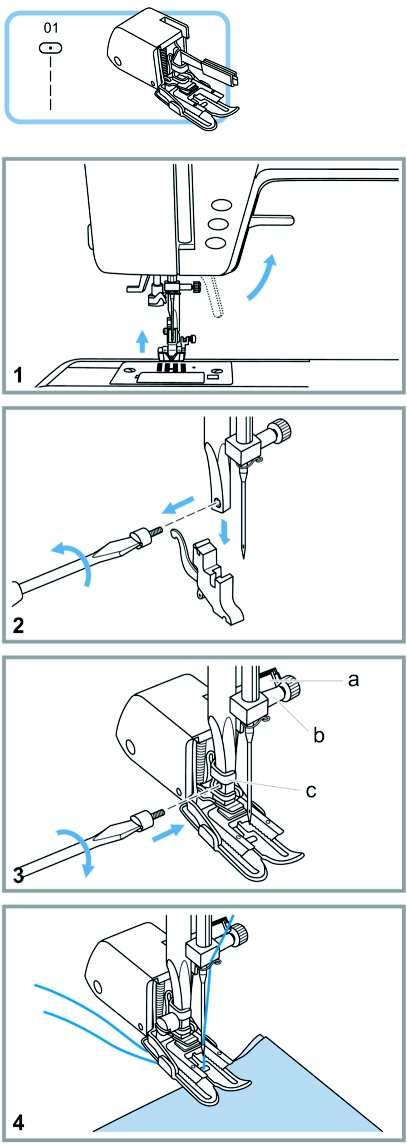 01

1

2

a

b

c

3

4