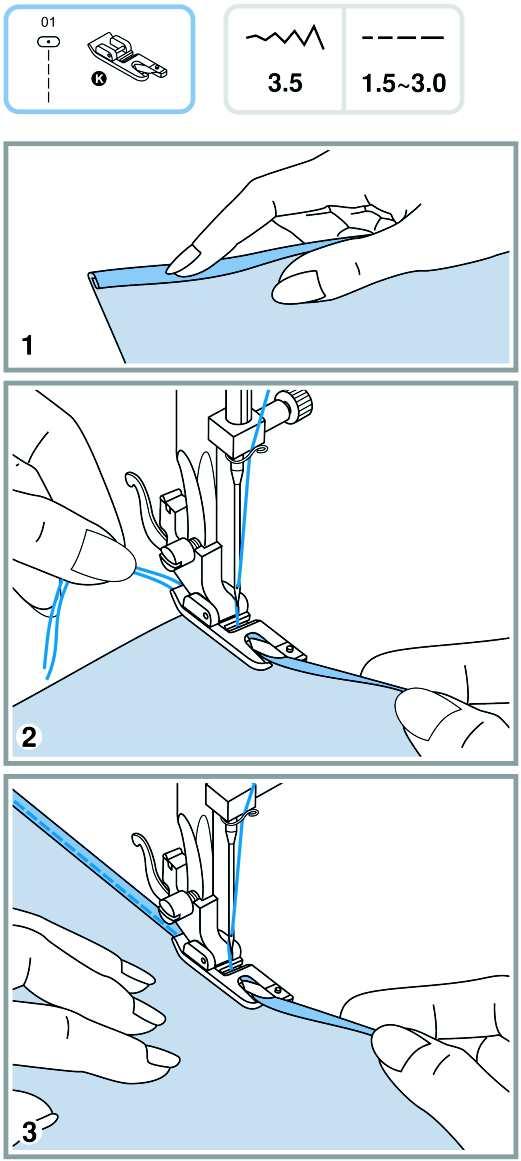 01

K

3.5

1.5~3.0

1

2

3