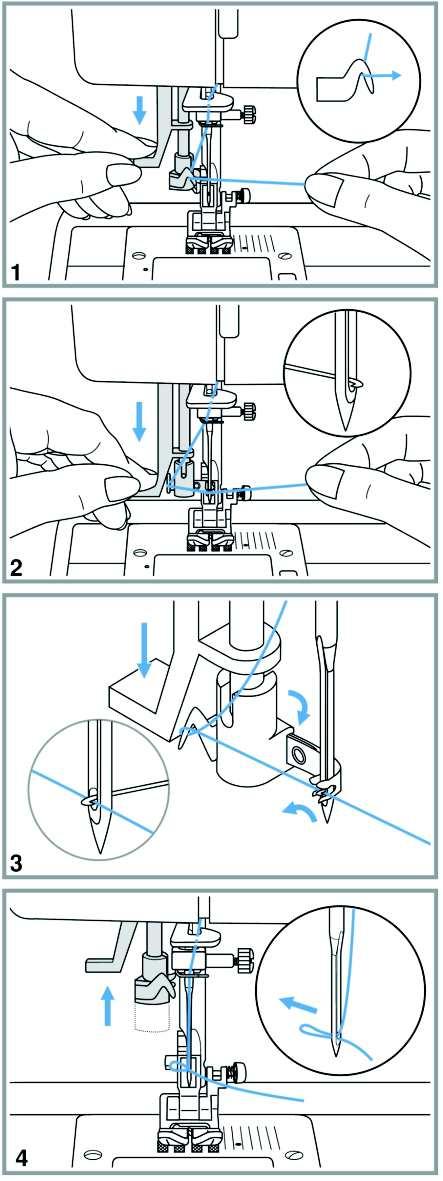 1

2

3

4