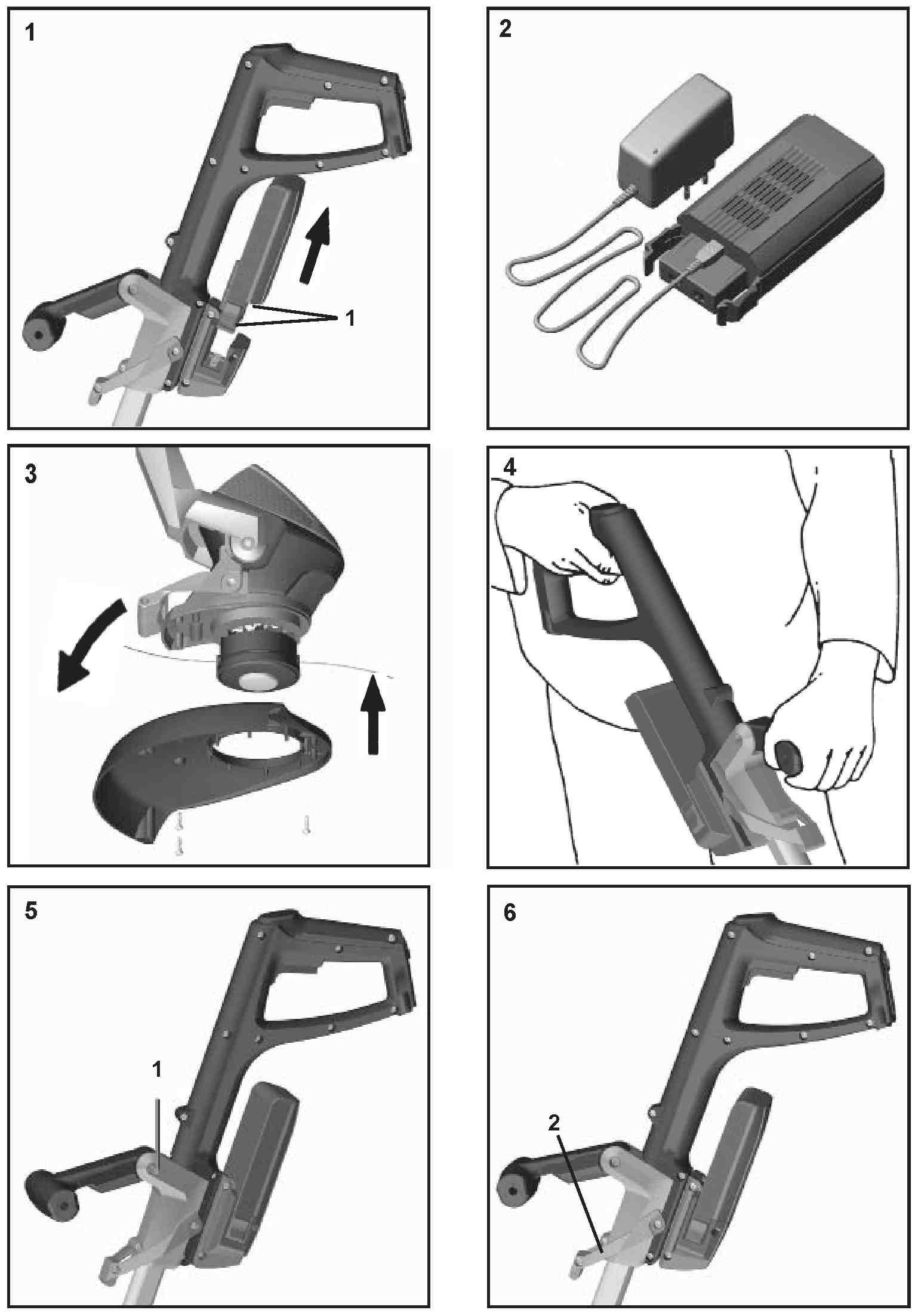 1

1

2

3

4

5

1

6

2