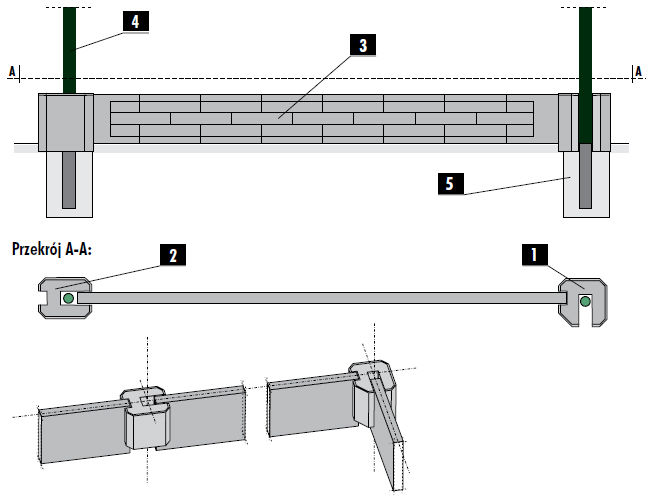 4
3
A
A
5
Przekrój A-A:
2
1