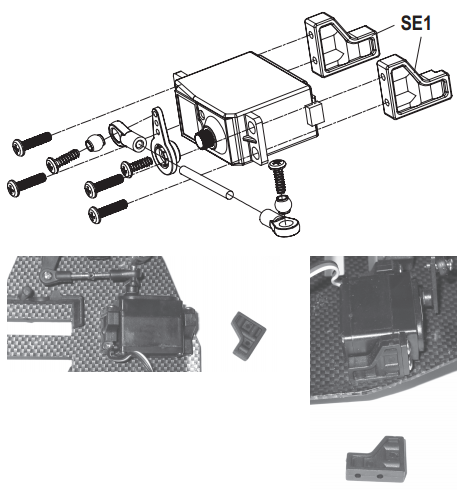 SE1