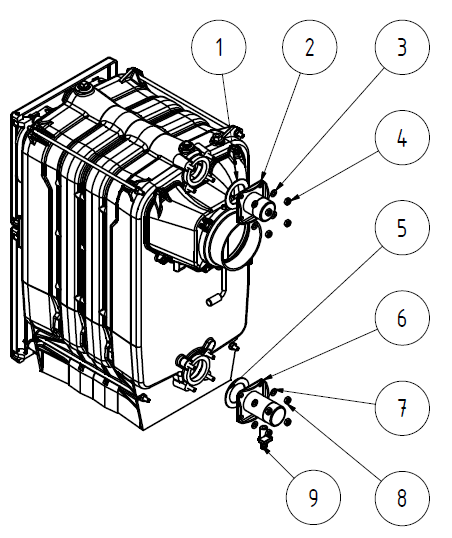 1
2
3
4
5
6
7
8
9