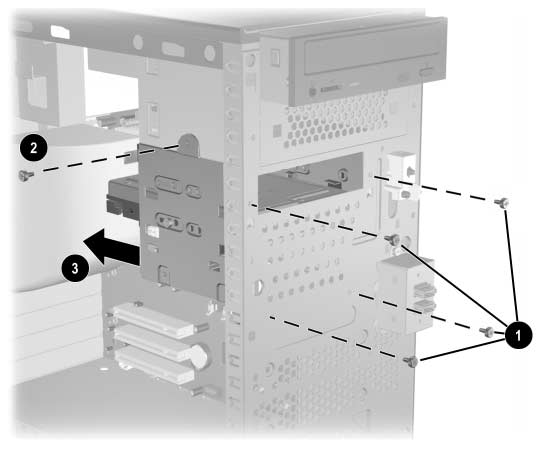 2

3

1