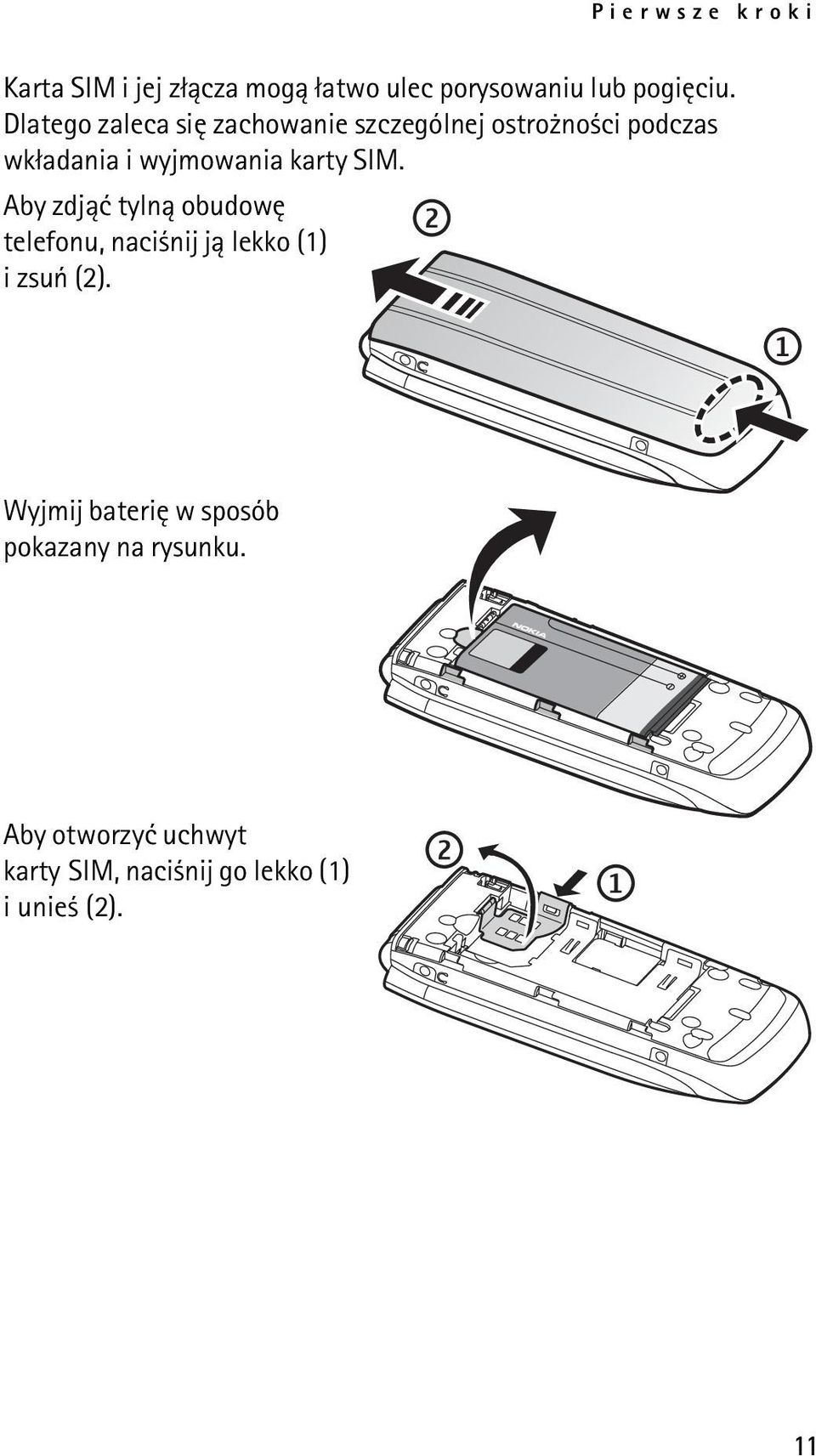 Pierwsze kroki

Karta SIM i jej złącza mogą łatwo ulec porysowaniu lub pogięciu. Dlatego zaleca się zachowanie szczególnej ostrożności podczas wkładania i wyjmowania karty SIM.

Aby zdjąć tylną obudowę telefonu, naciśnij ją lekko (1) i zsuń (2).

2

1

Wyjmij baterię w sposób pokazany na rysunku.

NOKIA

Aby otworzyć uchwyt karty SIM, naciśnij go lekko (1) i unieś (2).

2

1

11