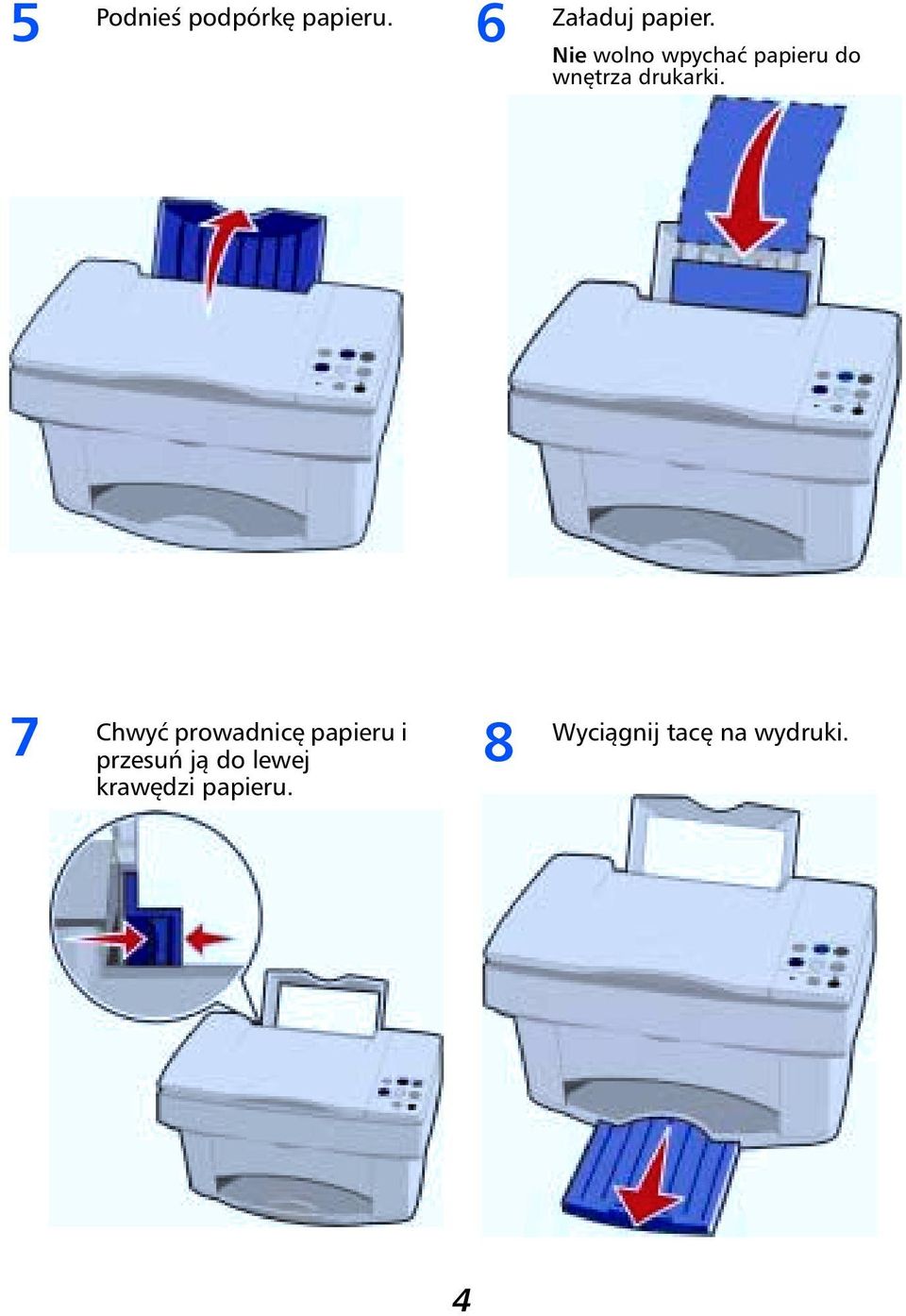 5 Podnieś podpórkę papieru.

6 Załaduj papier.

Nie wolno wpychać papieru do wnętrza drukarki.

7 Chwyć prowadnicę papieru i przesuń ją do lewej krawędzi papieru.

8 Wyciągnij tacę na wydruki.

4