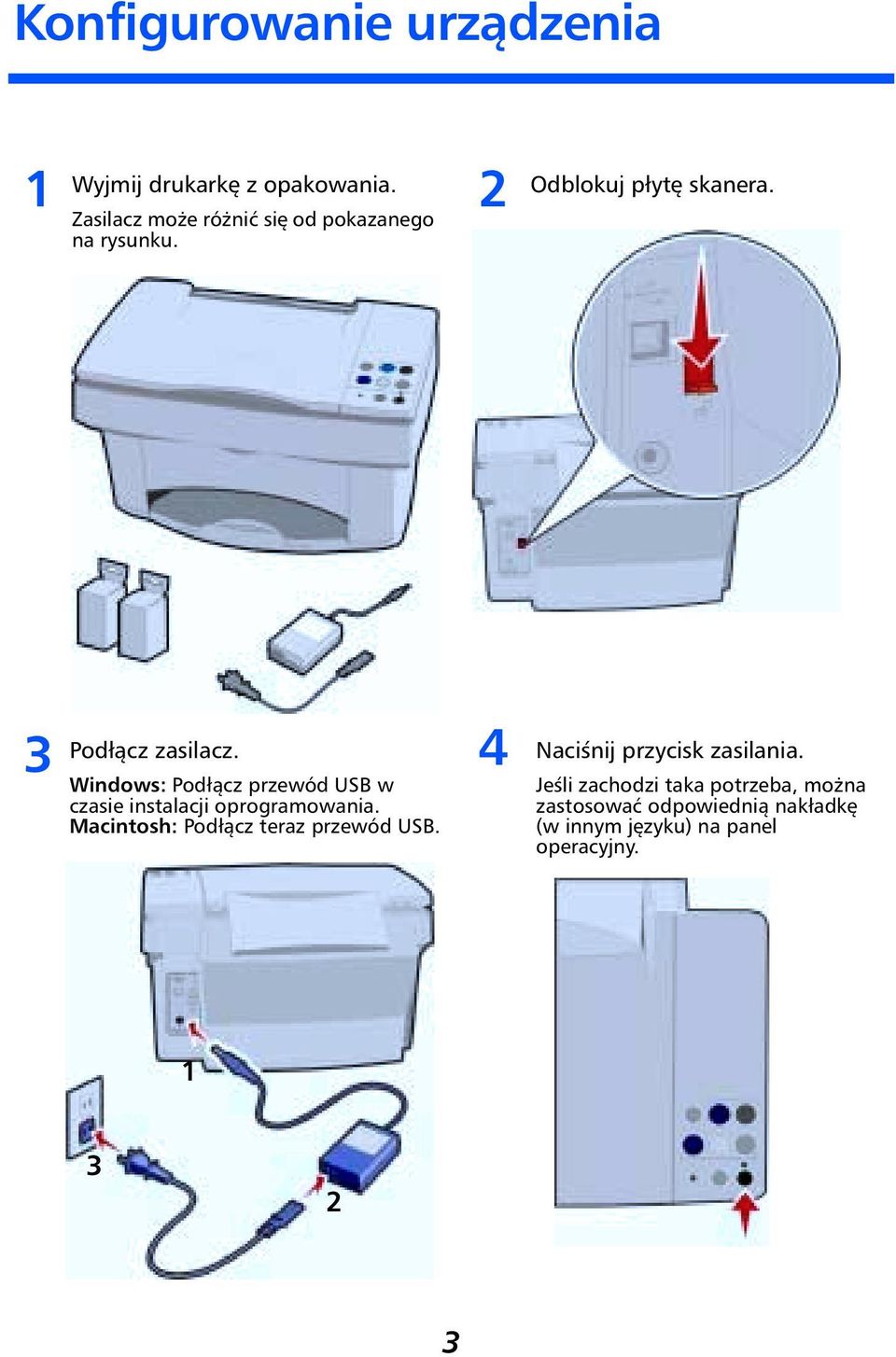 Konfigurowanie urządzenia

1 Wyjmij drukarkę z opakowania.
Zasilacz może różnić się od pokazanego na rysunku.

2 Odblokuj płytę skanera.

3 Podłącz zasilacz.
Windows: Podłącz przewód USB w czasie instalacji oprogramowania.
Macintosh: Podłącz teraz przewód USB.

1

3

2

4 Naciśnij przycisk zasilania.
Jeśli zachodzi taka potrzeba, można zastosować odpowiednią nakładkę (w innym języku) na panel operacyjny.

3