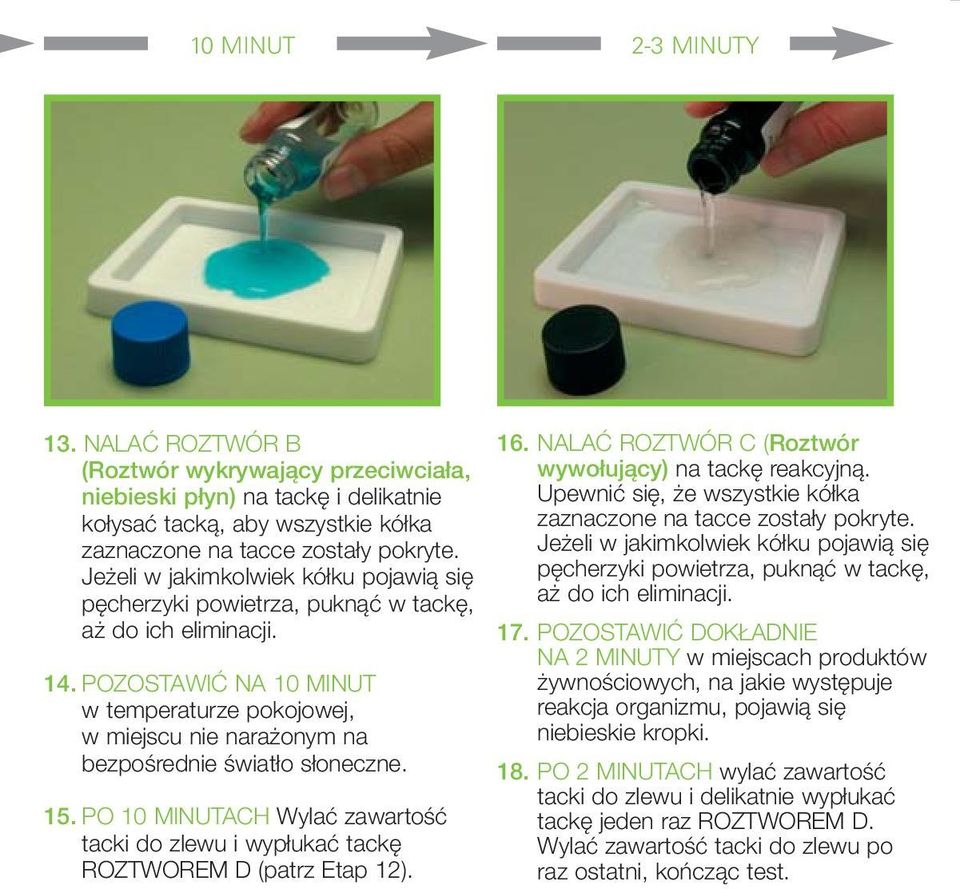 10 MINUT

2-3 MINUTY

13. NALAĆ ROZTWÓR B (Roztwór wykrywający przeciwciała, niebieski płyn) na tackę i delikatnie kołysać tacką, aby wszystkie kółka zaznaczone na tacce zostały pokryte. Jeżeli w jakimkolwiek kółku pojawią się pęcherzyki powietrza, puknąć w tackę, aż do ich eliminacji.

14. POZOSTAWIĆ NA 10 MINUT w temperaturze pokojowej, w miejscu nie narażonym na bezpośrednie światło słoneczne.

15. PO 10 MINUTACH Wylać zawartość tacki do zlewu i wypłukać tackę ROZTWOREM D (patrz Etap 12).

16. NALAĆ ROZTWÓR C (Roztwór wywołujący) na tackę reakcyjną. Upewnić się, że wszystkie kółka zaznaczone na tacce zostały pokryte. Jeżeli w jakimkolwiek kółku pojawią się pęcherzyki powietrza, puknąć w tackę, aż do ich eliminacji.

17. POZOSTAWIĆ DOKŁADNIE NA 2 MINUTY w miejscach produktów żywnościowych, na jakie występuje reakcja organizmu, pojawią się niebieskie kropki.

18. PO 2 MINUTACH wylać zawartość tacki do zlewu i delikatnie wypłukać tackę jeden raz ROZTWOREM D. Wylać zawartość tacki do zlewu po raz ostatni, kończąc test.