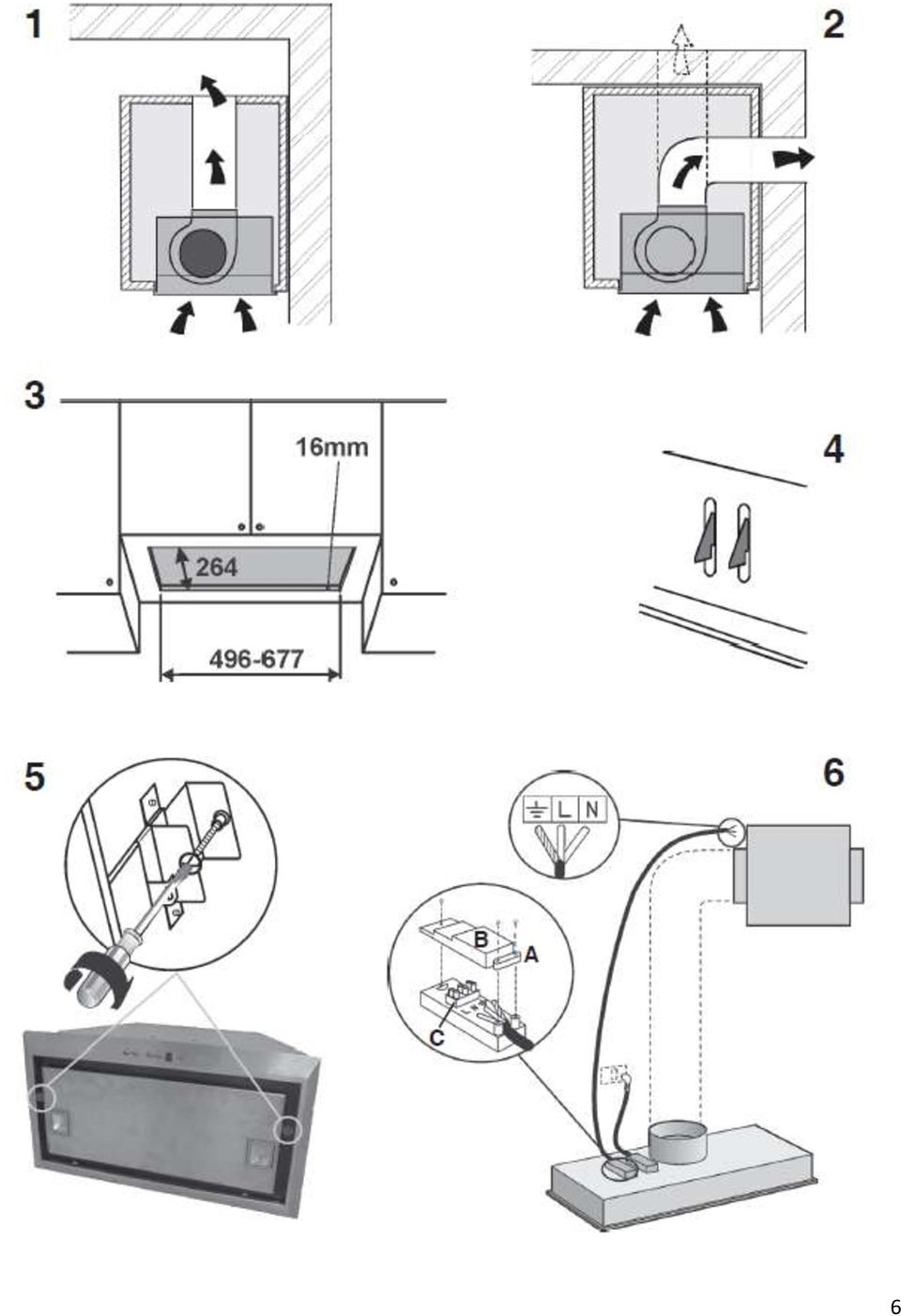 1

2

3

16mm

264

496-677

4

5

6

L N

B

A

C

6