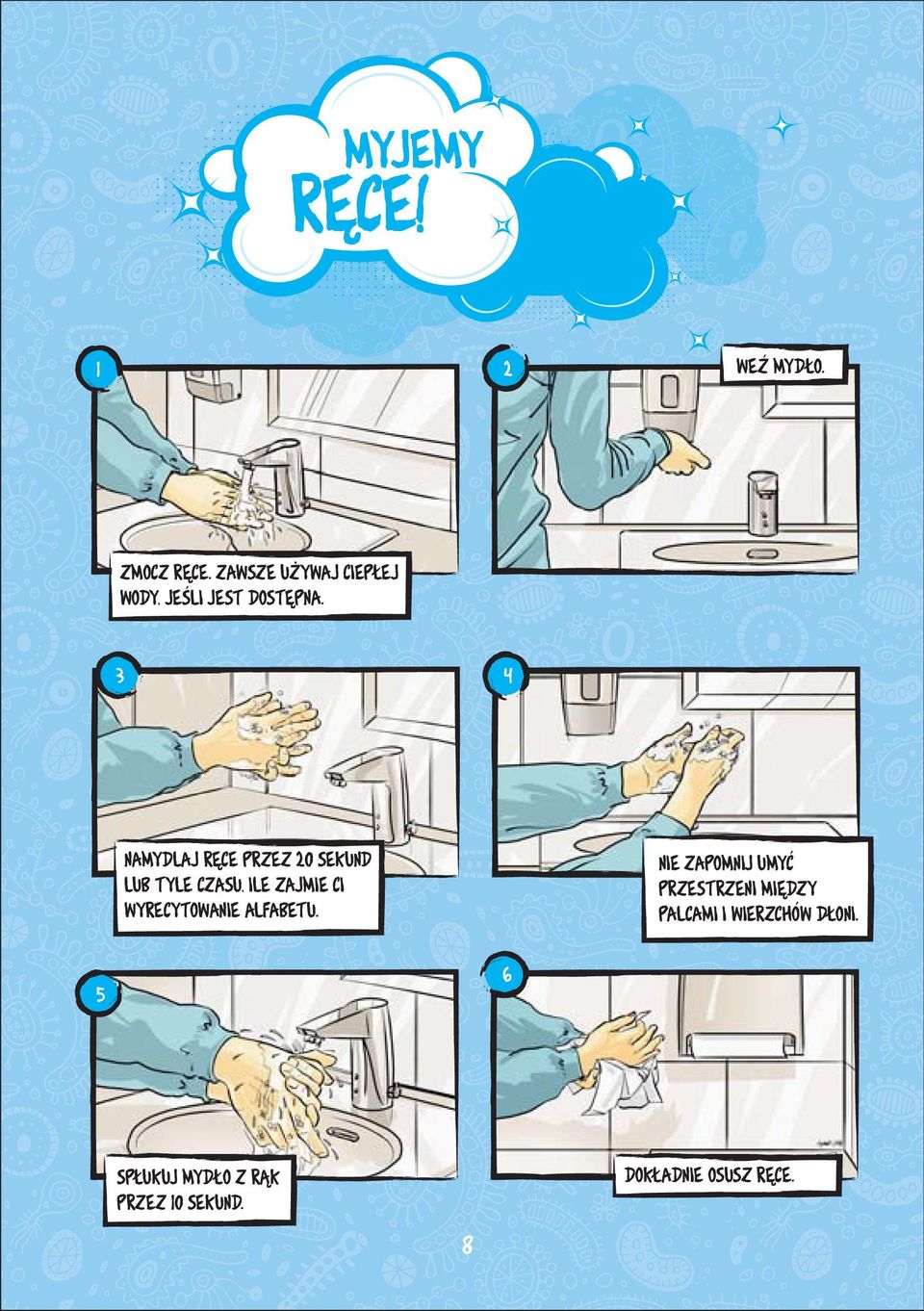 MYJEMY RĘCE!

1

ZMOCZ RĘCE. ZAWSZE UŻYWAJ CIEPŁEJ WODY. JEŚLI JEST DOSTĘPNA.

2

WEŹ MYDŁO.

3

NAMYDLAJ RĘCE PRZEZ 20 SEKUND LUB TYLE CZASU. ILE ZAJMIE CI WYRECYTOWANIE ALFABETU.

4

NIE ZAPOMNIJ UMYĆ PRZESTRZENI MIĘDZY PALCAMI I WIERZCHÓW DŁONI.

5

SPŁUKUJ MYDŁO Z RĄK PRZEZ 10 SEKUND.

6

DOKŁADNIE OSUSZ RĘCE.

8