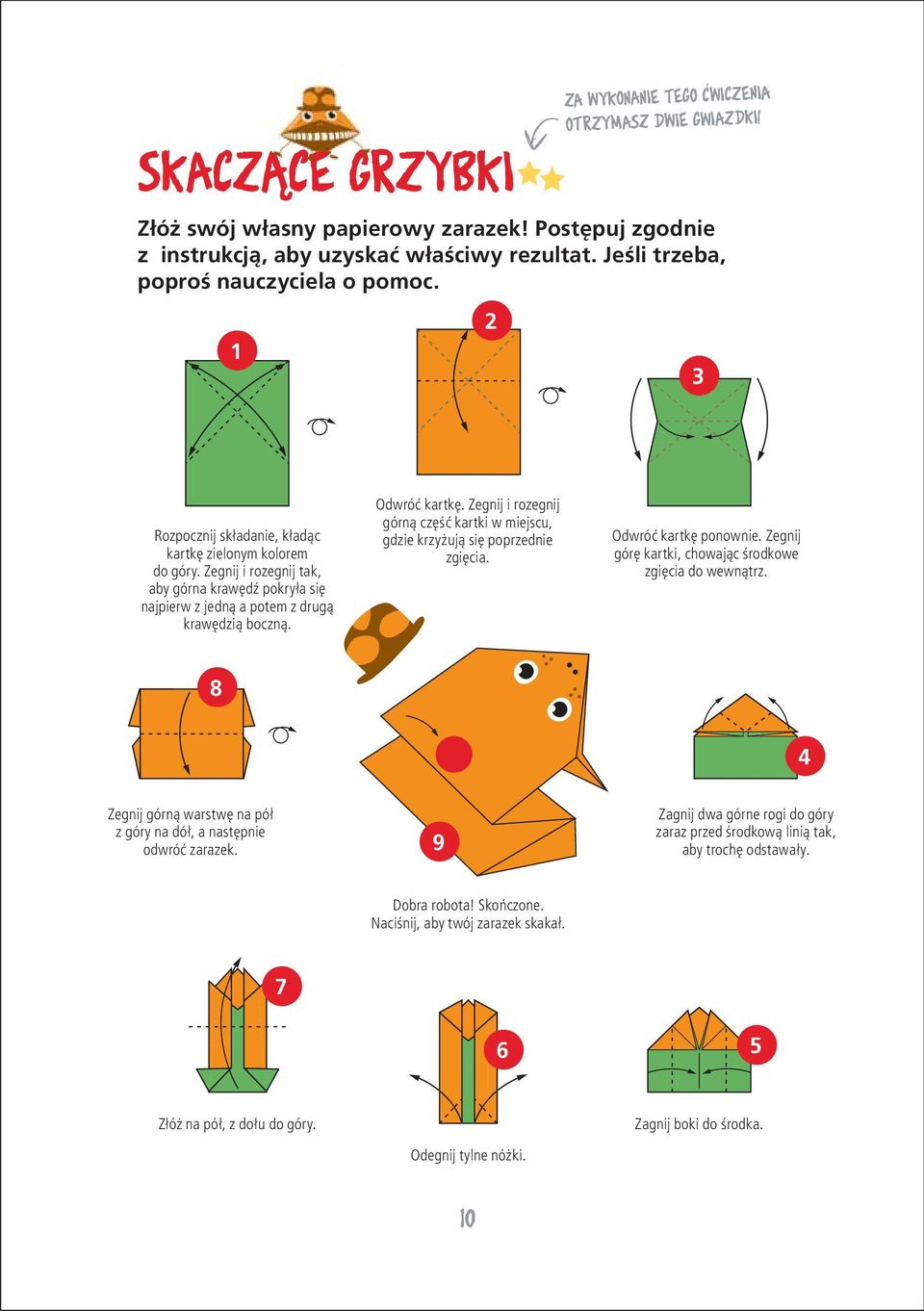 SKACZĄCE GRZYBKI

ZA WYKONANIE TEGO ĆWICZENIA OTRZYMASZ DWIE GWIAZDKI!

Złóż swój własny papierowy zarazek! Postępuj zgodnie z instrukcją, aby uzyskać właściwy rezultat. Jeśli trzeba, poproś nauczyciela o pomoc.

1

Rozpocznij składanie, kładąc kartkę zielonym kolorem do góry. Zegnij i rozegnij tak, aby górna krawędź pokryła się najpierw z jedną a potem z drugą krawędzią boczną.

2

Odwróć kartkę. Zegnij i rozegnij górną część kartki w miejscu, gdzie krzyżują się poprzednie zgięcia.

3

Odwróć kartkę ponownie. Zegnij górę kartki, chowając środkowe zgięcia do wewnątrz.

8

Zegnij górną warstwę na pół z góry na dół, a następnie odwróć zarazek.

9

Dobra robota! Skończone. Naciśnij, aby twój zarazek skakał.

4

Zagnij dwa górne rogi do góry zaraz przed środkową linią tak, aby trochę odstawały.

7

Złóż na pół, z dołu do góry.

6

Odegnij tylne nóżki.

5

Zagnij boki do środka.

10