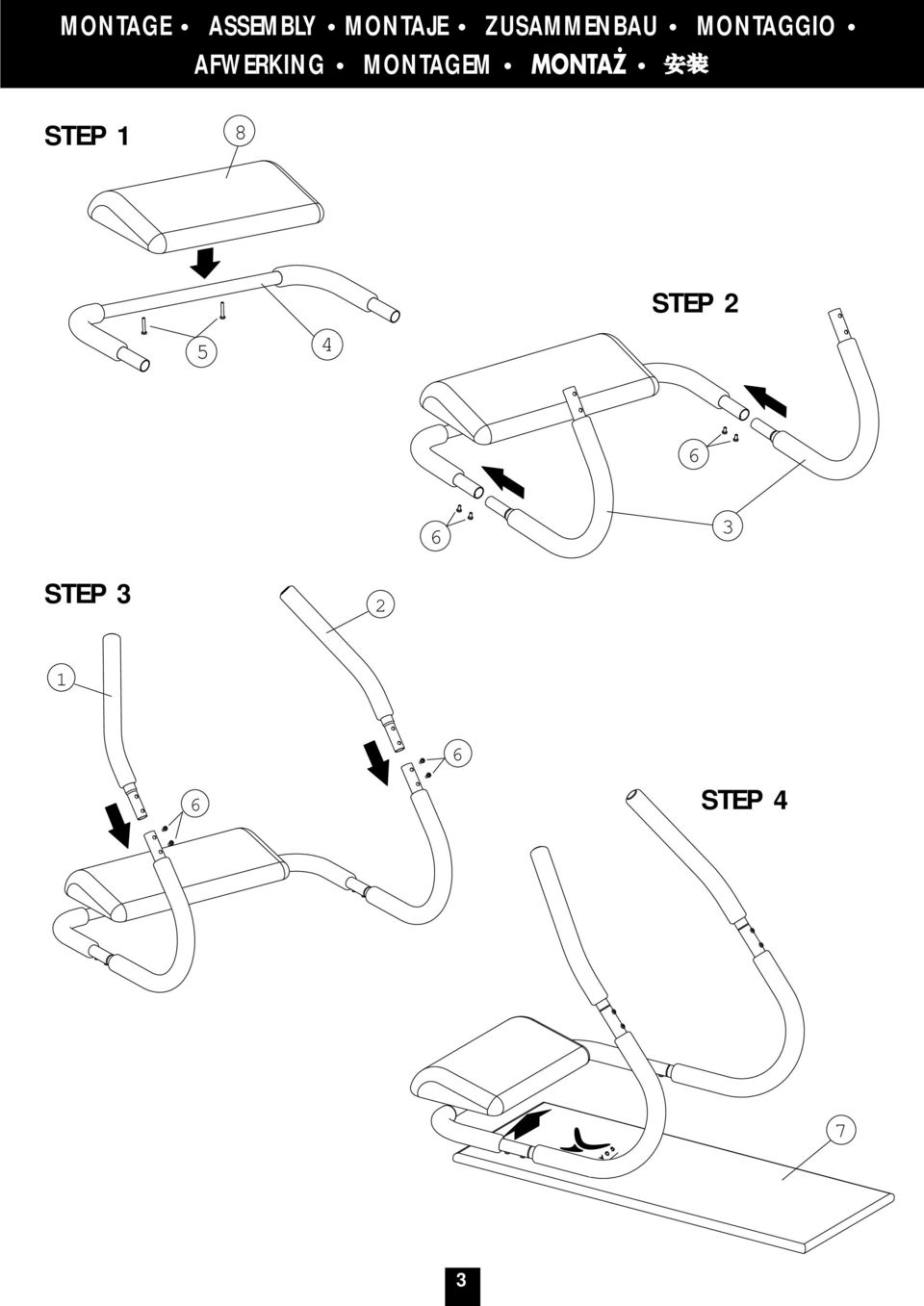 MONTAGE • ASSEMBLY • MONTAJE • ZUSAMMENBAU • MONTAGGIO • AFWERKING • MONTAGEM • MONTAŻ • 安装

STEP 1

8

5

4

STEP 2

6

6

3

STEP 3

2

1

6

6

STEP 4

7

3