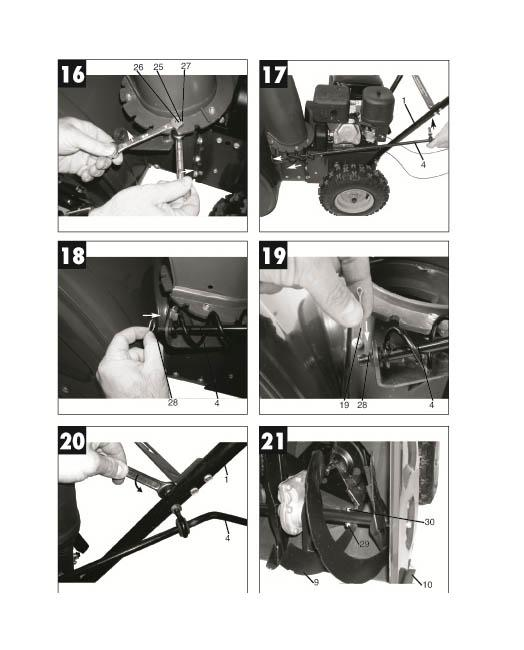 16
26 25 27

17
1
4

18
28 4

19
19 28 4

20
1
4

21
30
29
9 10