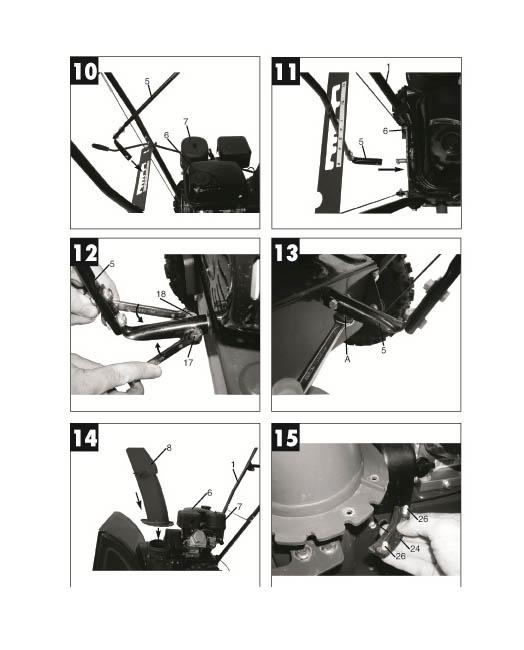 10
5
7
6

11
1
6
5

12
5
18
17

13
A
5

14
8
1
6
7

15
26
24
26