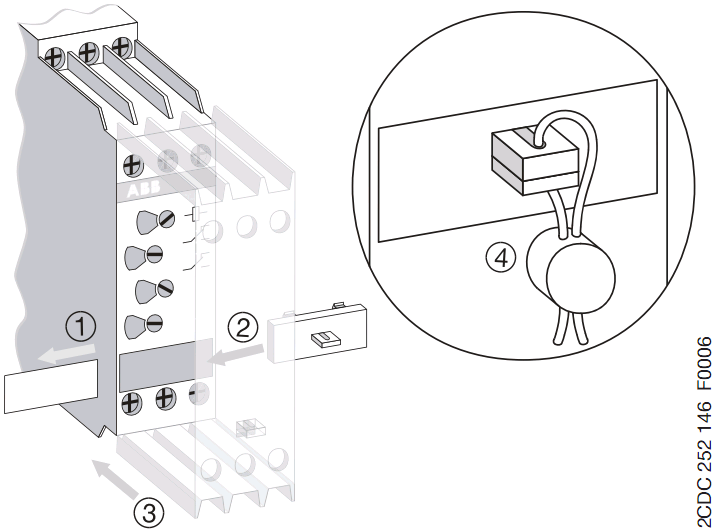 ABB

①

②

③

④

2CDC 252 146 F0006