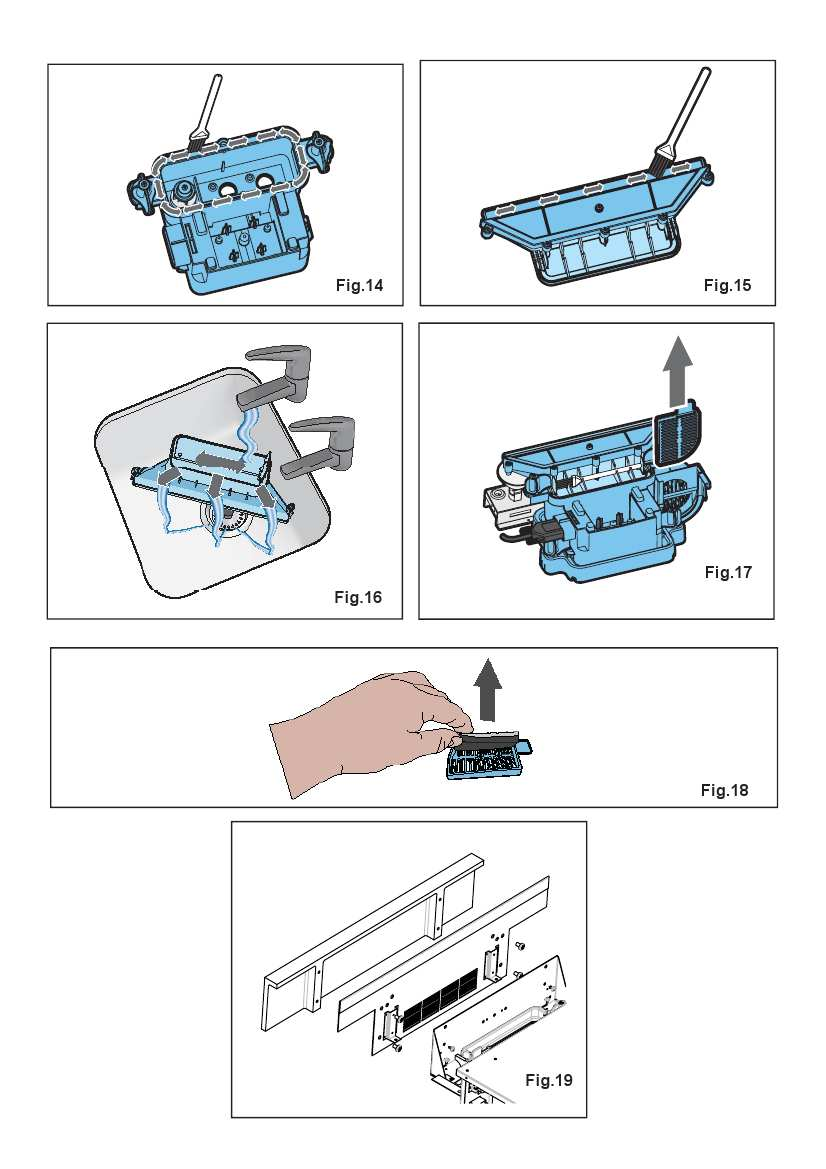 Fig.14

Fig.15

Fig.16

Fig.17

Fig.18

Fig.19