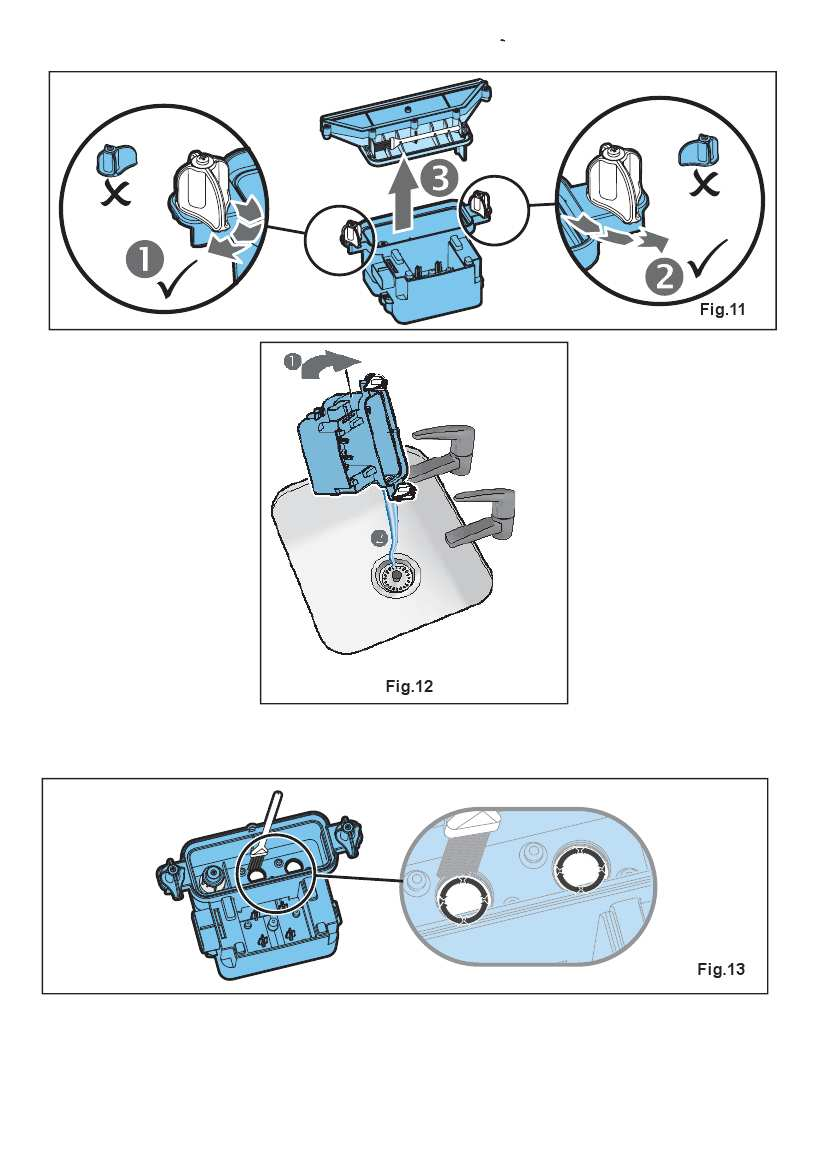 1
3
2
Fig.11

1
2
Fig.12

Fig.13